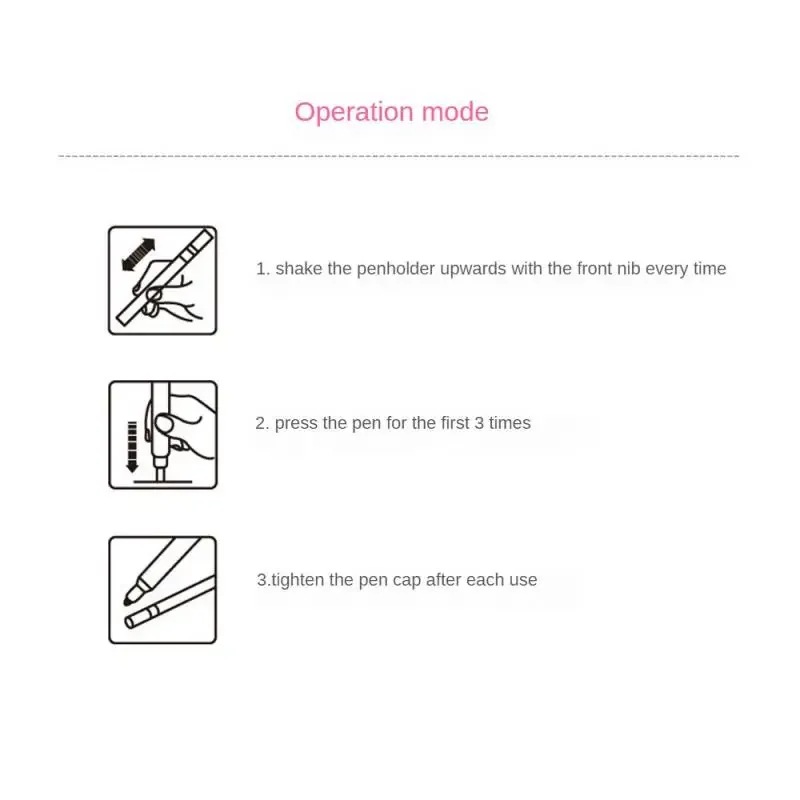 Operation mode

1. shake the penholder upwards with the front nib every time

2. press the pen for the first 3 times

3.tighten the pen cap after each use