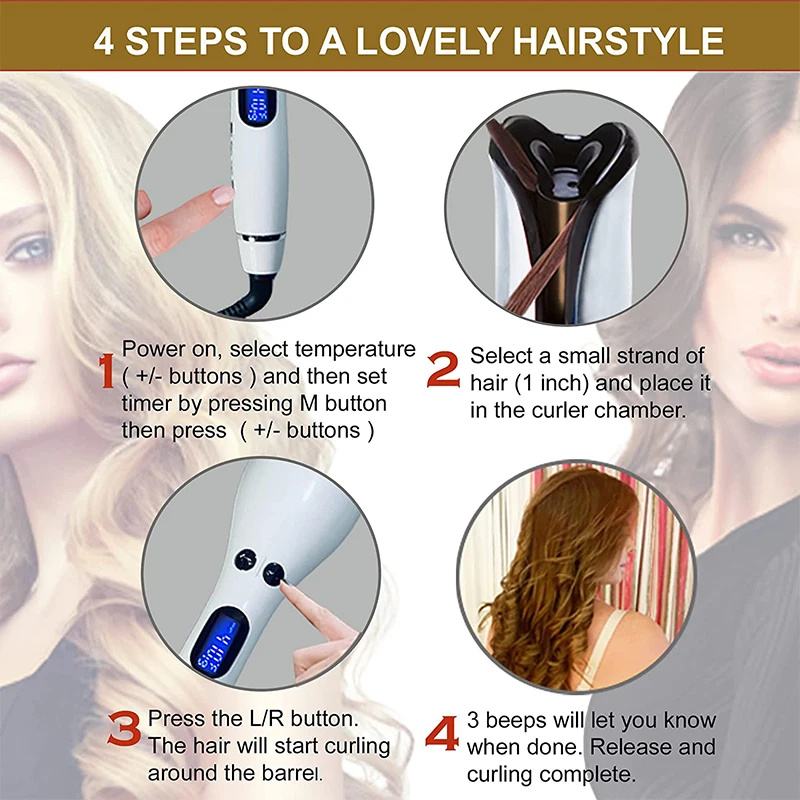 4 STEPS TO A LOVELY HAIRSTYLE

1 Power on, select temperature ( +/- buttons ) and then set timer by pressing M button then press ( +/- buttons )

2 Select a small strand of hair (1 inch) and place it in the curler chamber.

3 Press the L/R button. The hair will start curling around the barrel.

4 3 beeps will let you know when done. Release and curling complete.