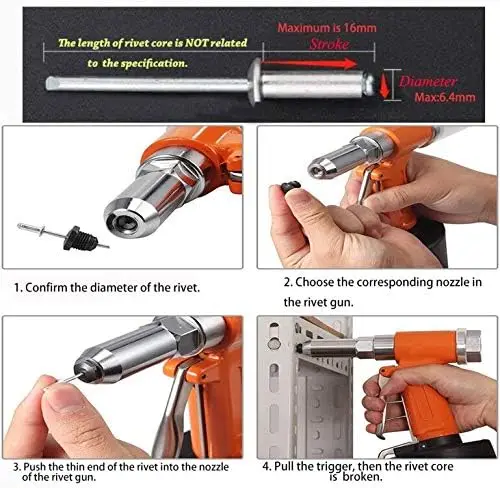 The length of rivet core is NOT related to the specification.

Maximum is 16mm
Stroke

Diameter
Max:6.4mm

1. Confirm the diameter of the rivet.

2. Choose the corresponding nozzle in the rivet gun.

3. Push the thin end of the rivet into the nozzle of the rivet gun.

4. Pull the trigger, then the rivet core is broken.