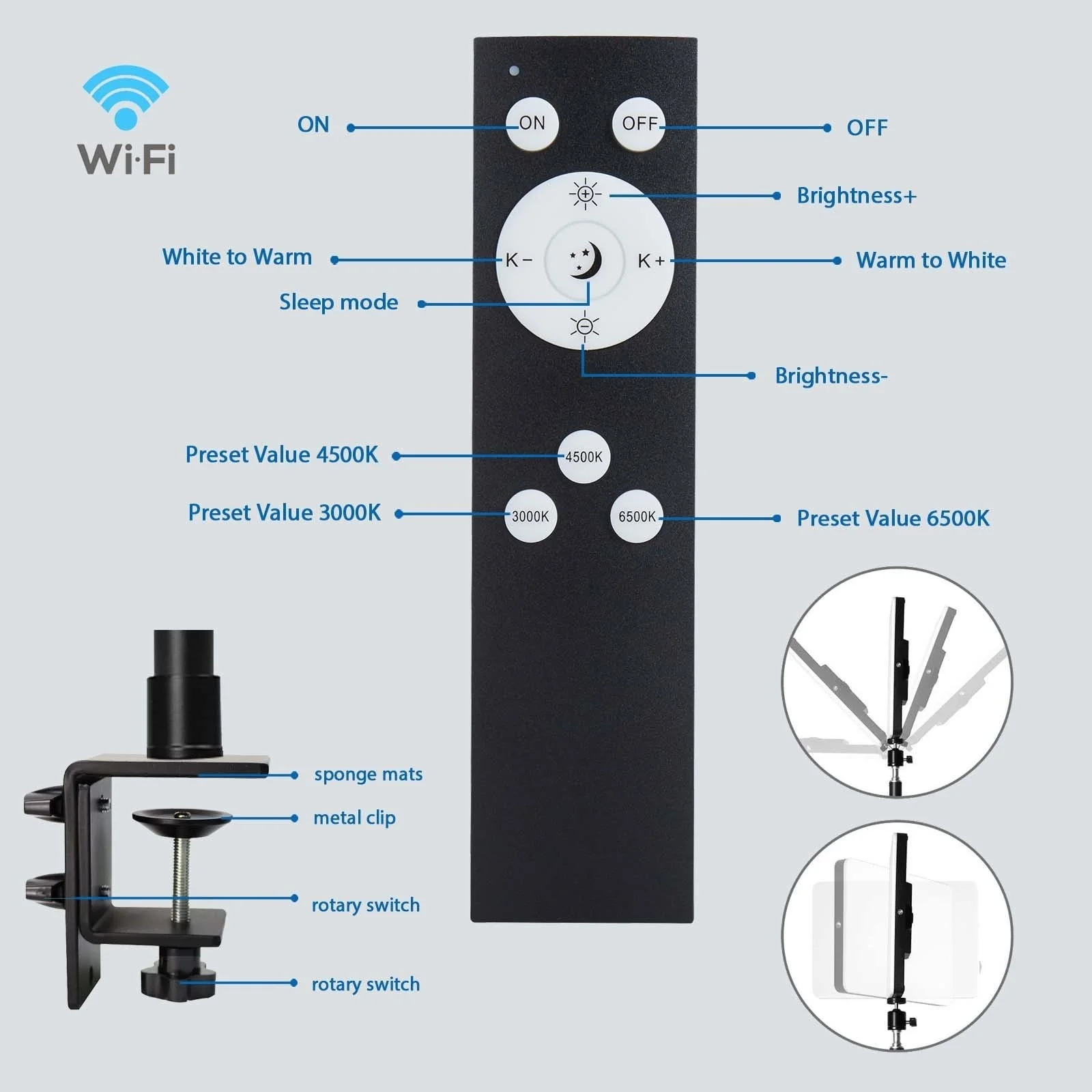 Wi·Fi

ON

ON

OFF

OFF

Brightness+

White to Warm

K−

K+

Warm to White

Sleep mode

Brightness-

Preset Value 4500K

4500K

Preset Value 3000K

3000K

6500K

Preset Value 6500K

sponge mats

metal clip

rotary switch

rotary switch