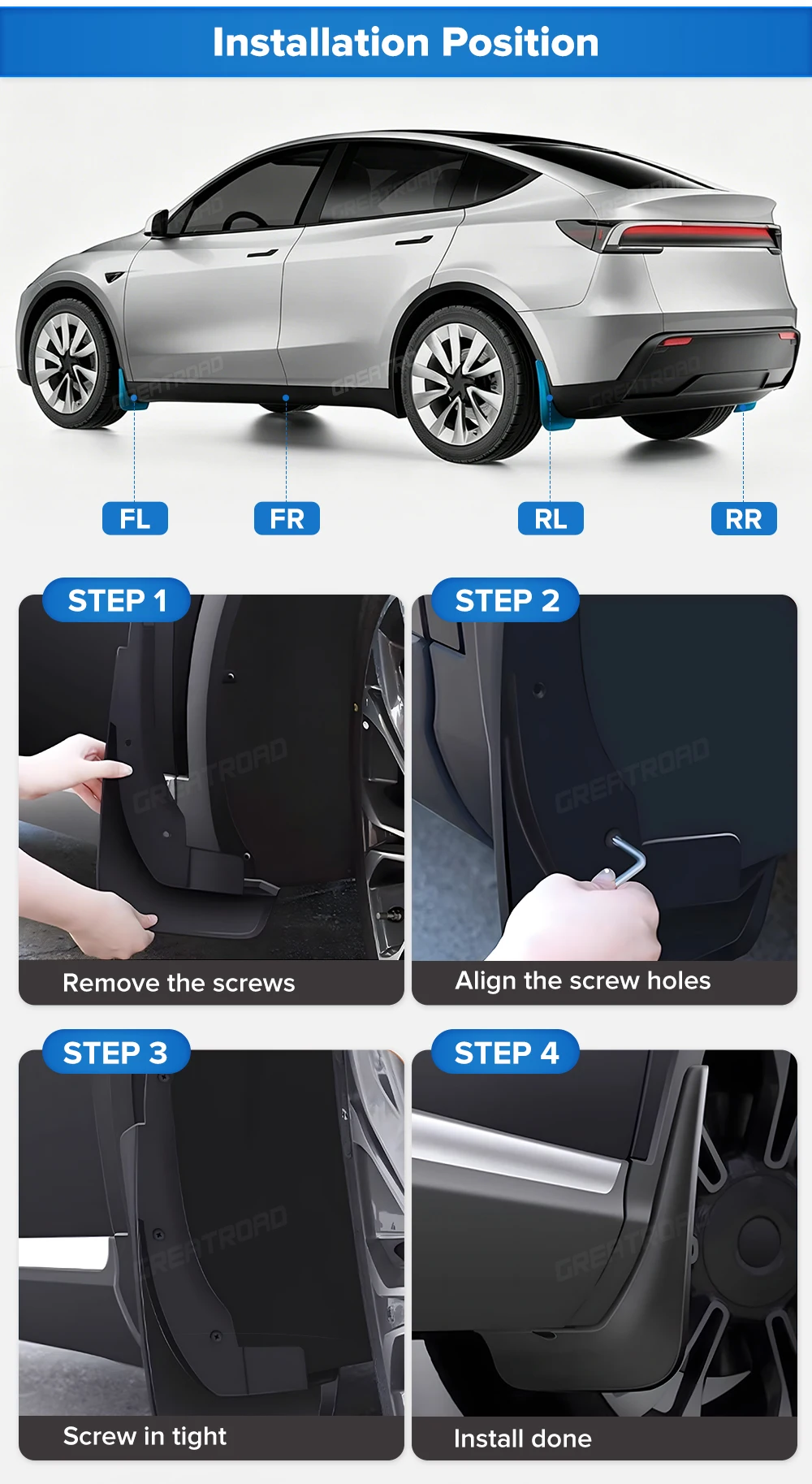 Installation Position

FL

FR

RL

RR

STEP 1

Remove the screws

STEP 2

Align the screw holes

STEP 3

Screw in tight

STEP 4

Install done

GREATROAD