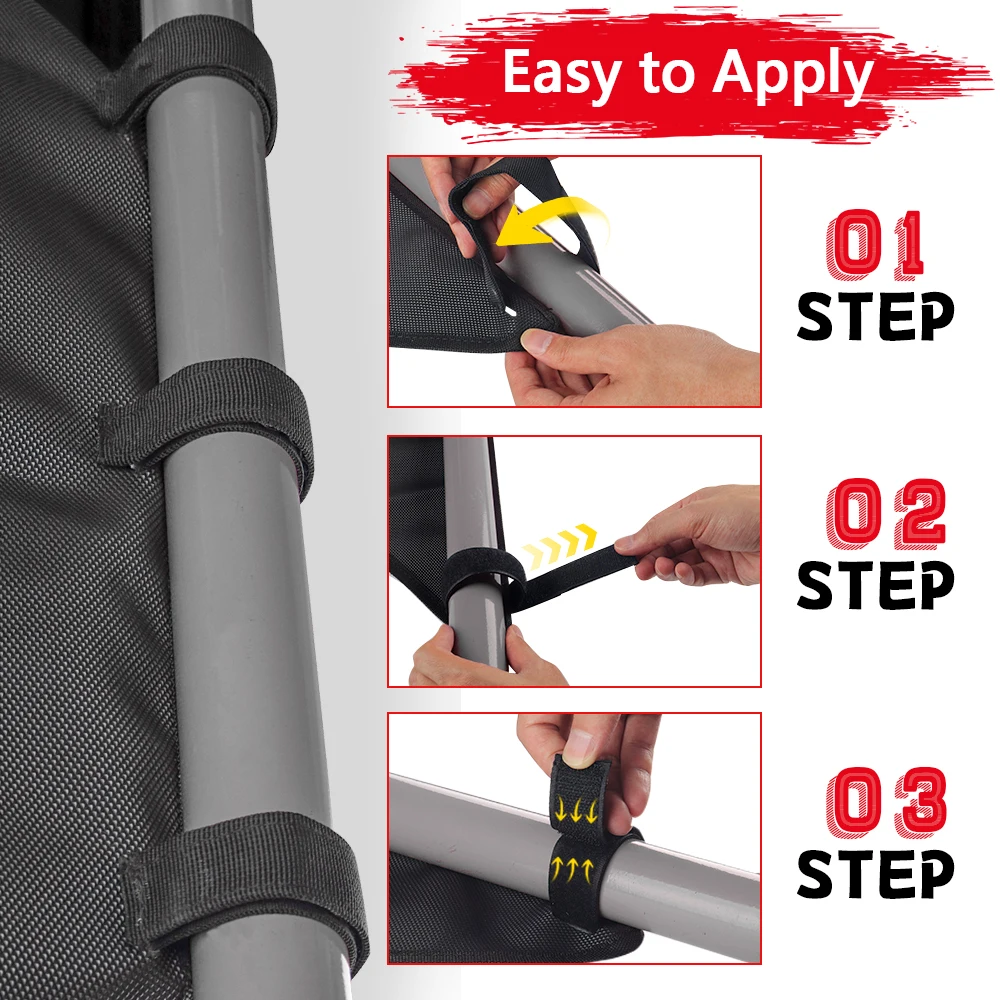 Easy to Apply

01
STEP

02
STEP

03
STEP