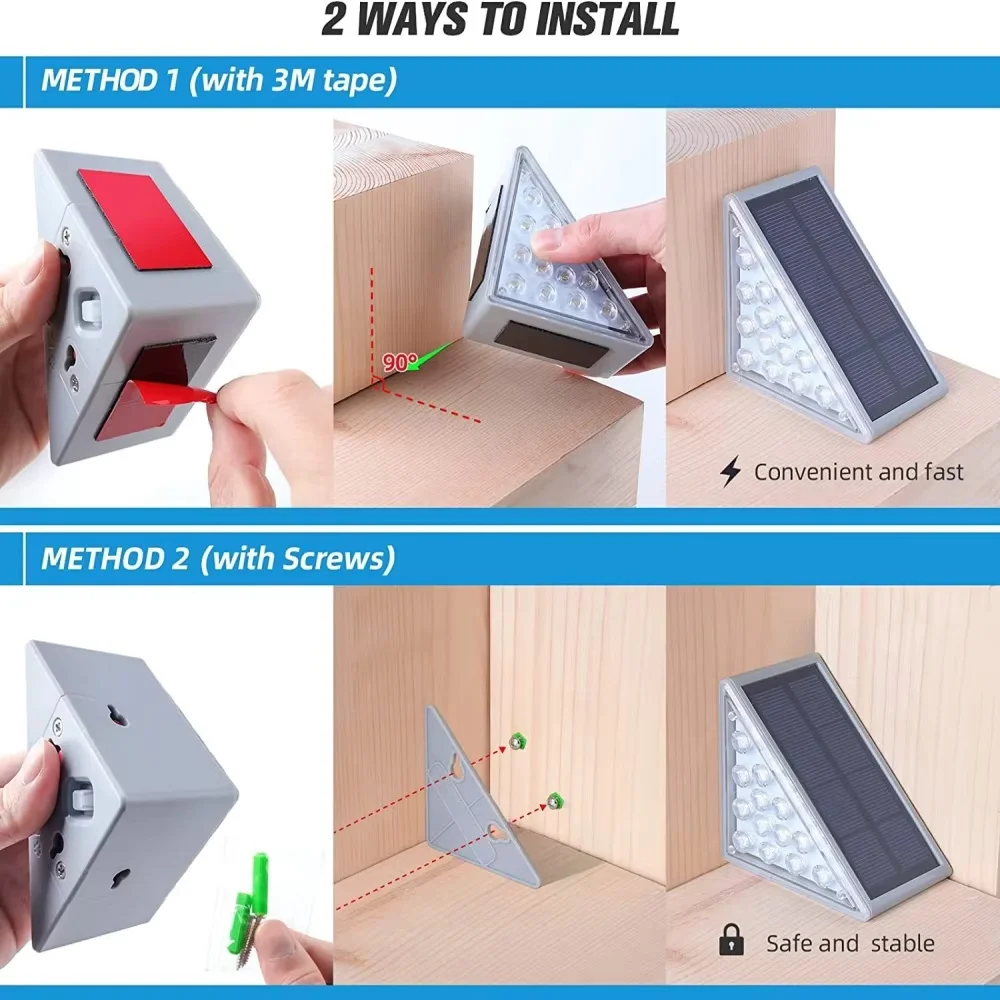 2 WAYS TO INSTALL

METHOD 1 (with 3M tape)

90°

Convenient and fast

METHOD 2 (with Screws)

Safe and stable