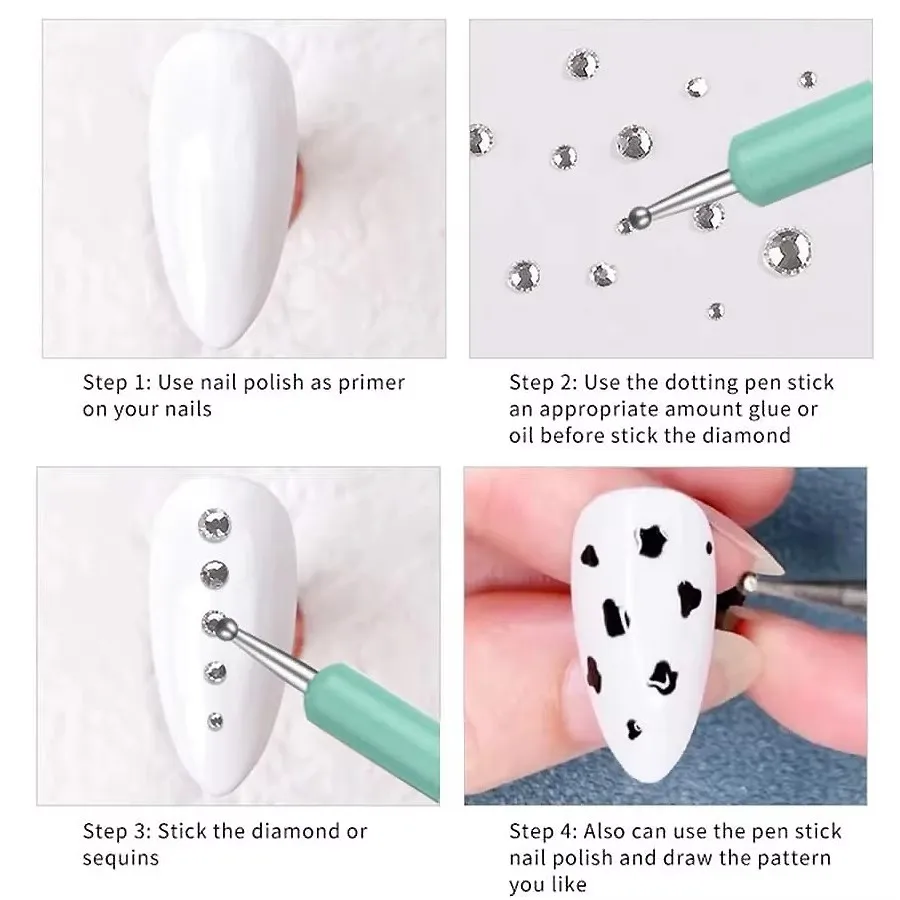 Step 1: Use nail polish as primer on your nails

Step 2: Use the dotting pen stick an appropriate amount glue or oil before stick the diamond

Step 3: Stick the diamond or sequins

Step 4: Also can use the pen stick nail polish and draw the pattern you like