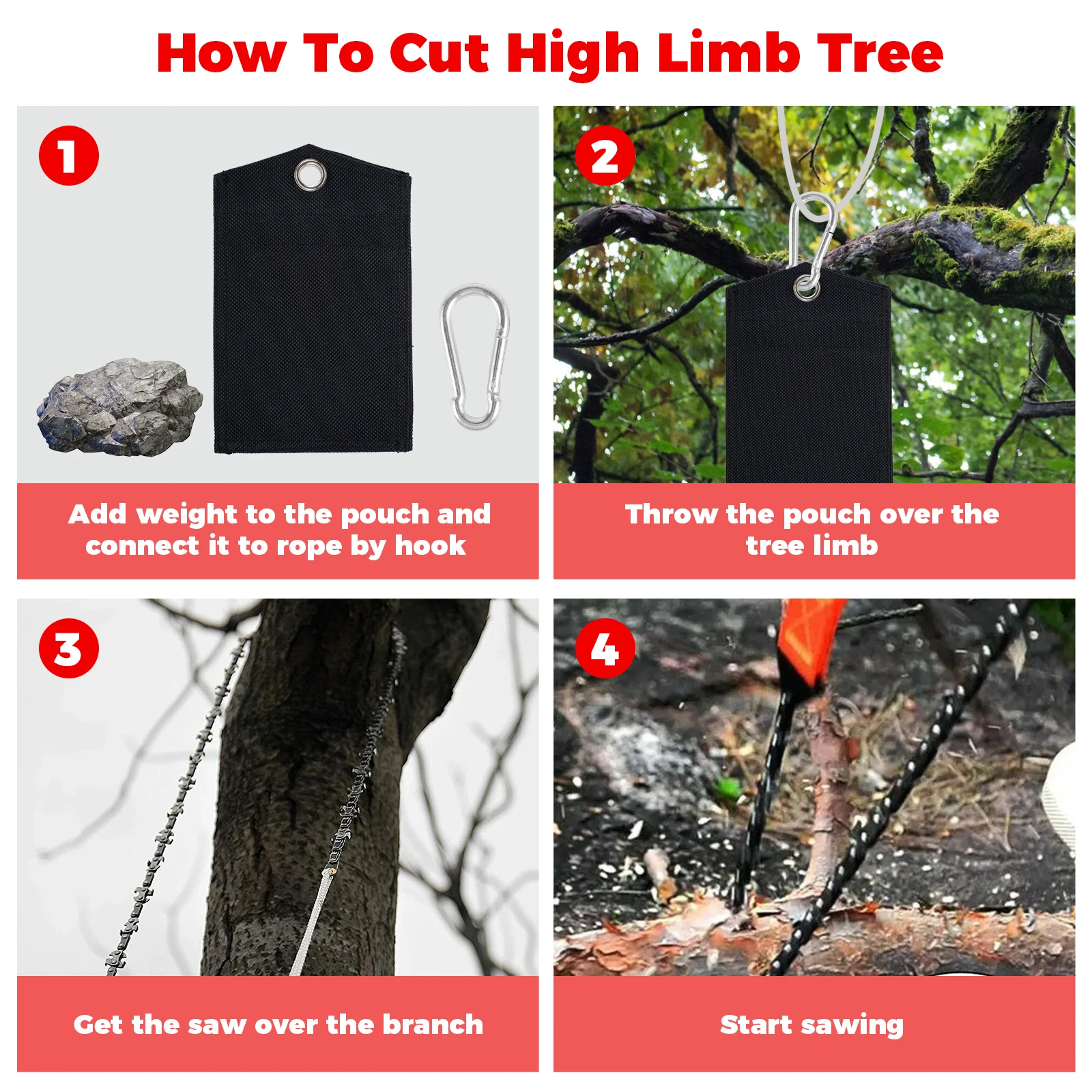 How To Cut High Limb Tree

1

Add weight to the pouch and connect it to rope by hook

2

Throw the pouch over the tree limb

3

Get the saw over the branch

4

Start sawing