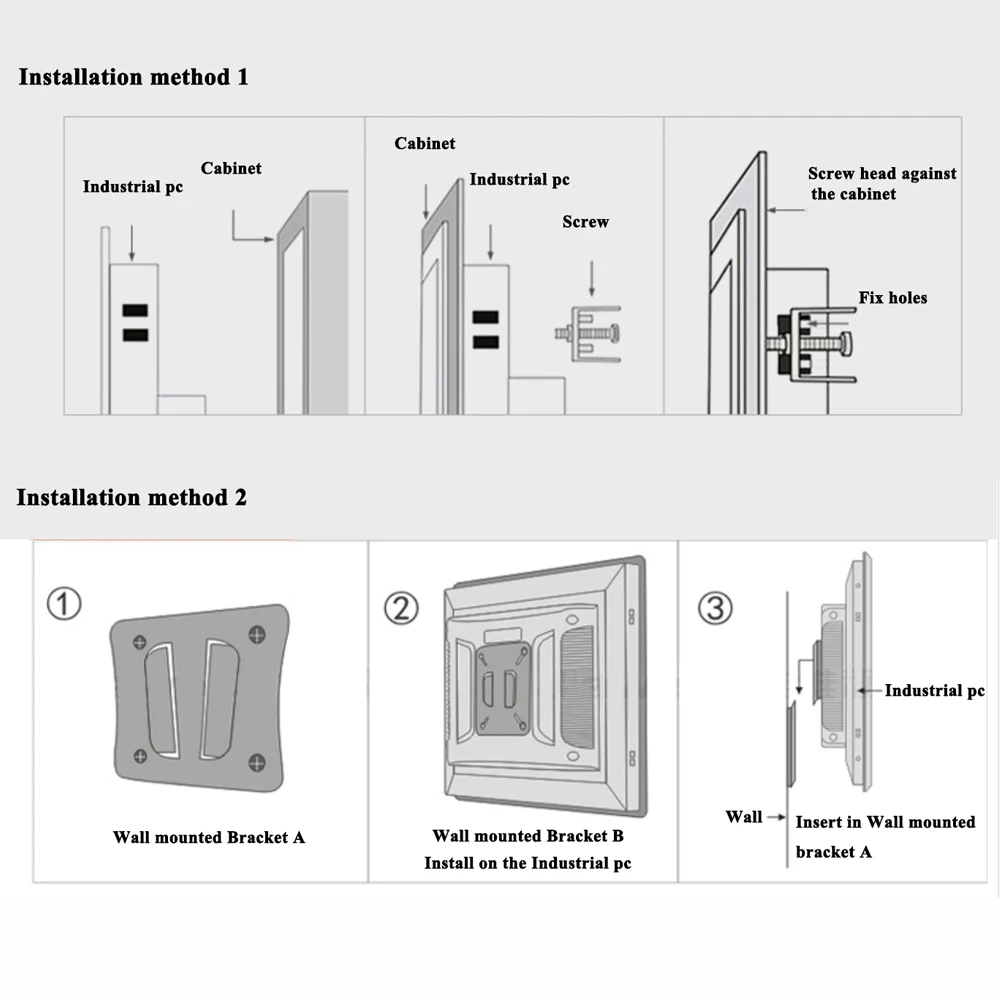 Installation method 1

Industrial pc

Cabinet

Cabinet

Industrial pc

Screw

Screw head against the cabinet

Fix holes

Installation method 2

①

Wall mounted Bracket A

②

Wall mounted Bracket B
Install on the Industrial pc

③

Industrial pc

Wall

Insert in Wall mounted bracket A