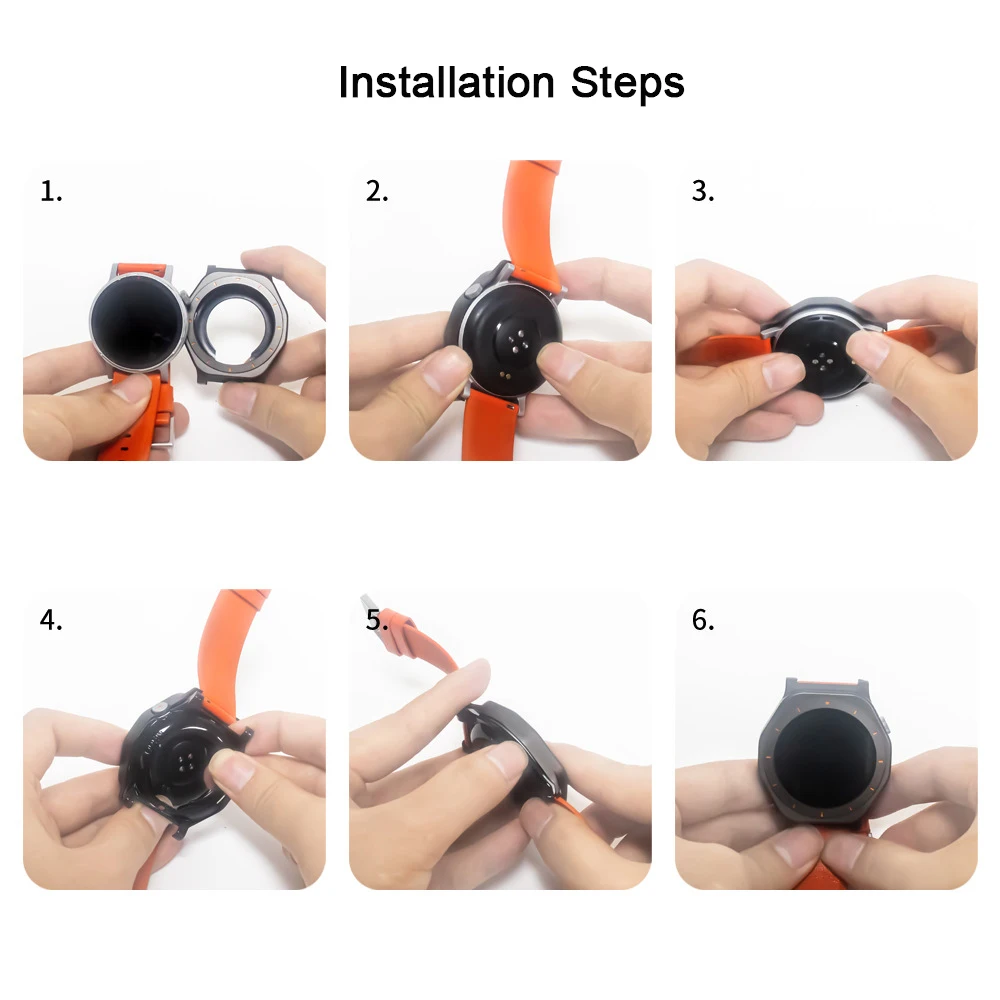 Installation Steps

1.

2.

3.

4.

5.

6.