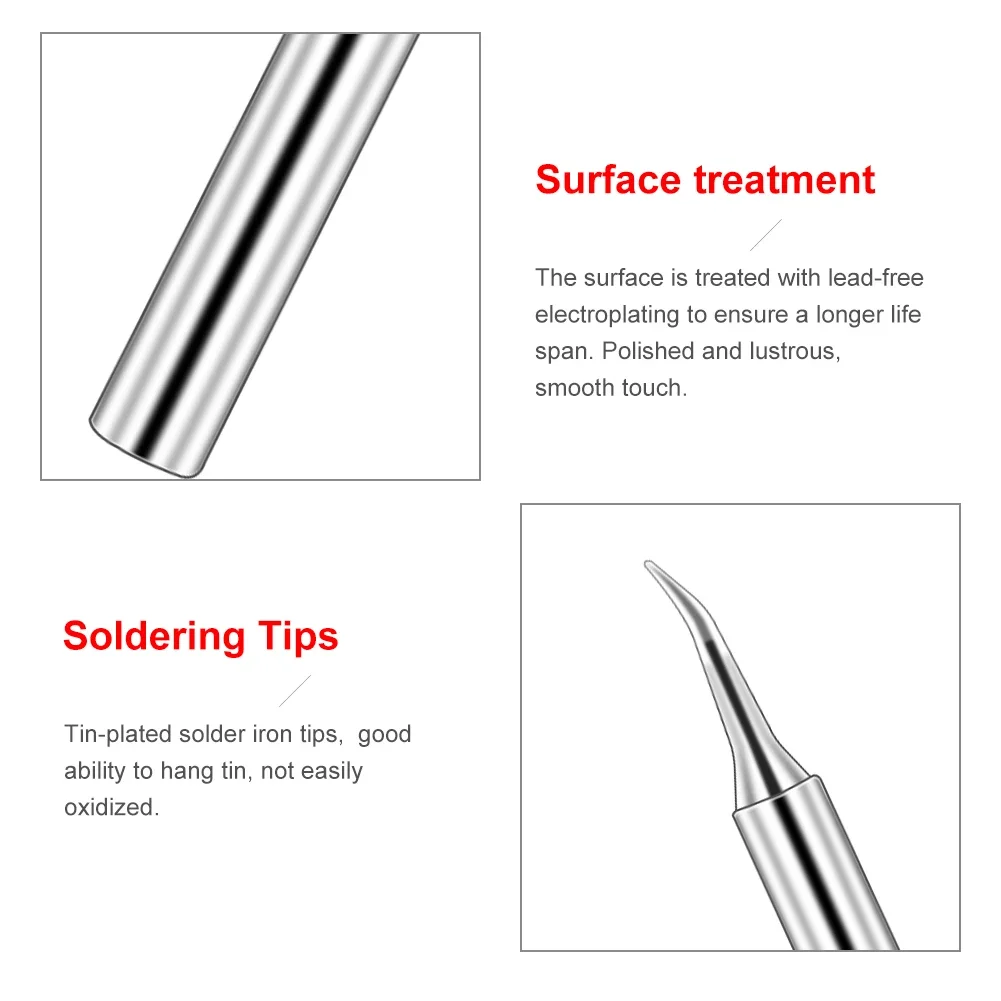 Surface treatment

The surface is treated with lead-free electroplating to ensure a longer life span. Polished and lustrous, smooth touch.

Soldering Tips

Tin-plated solder iron tips,  good ability to hang tin, not easily oxidized.