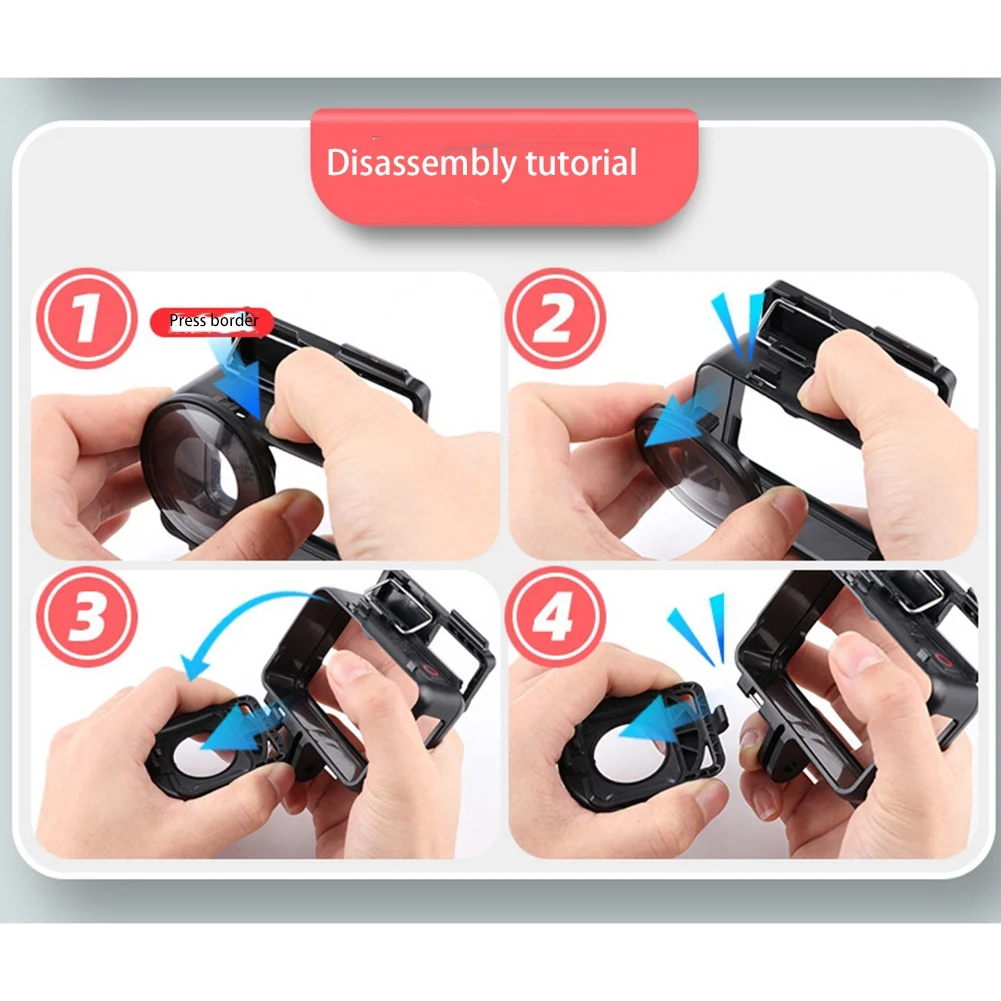 Disassembly tutorial

1

Press border

2

3

4