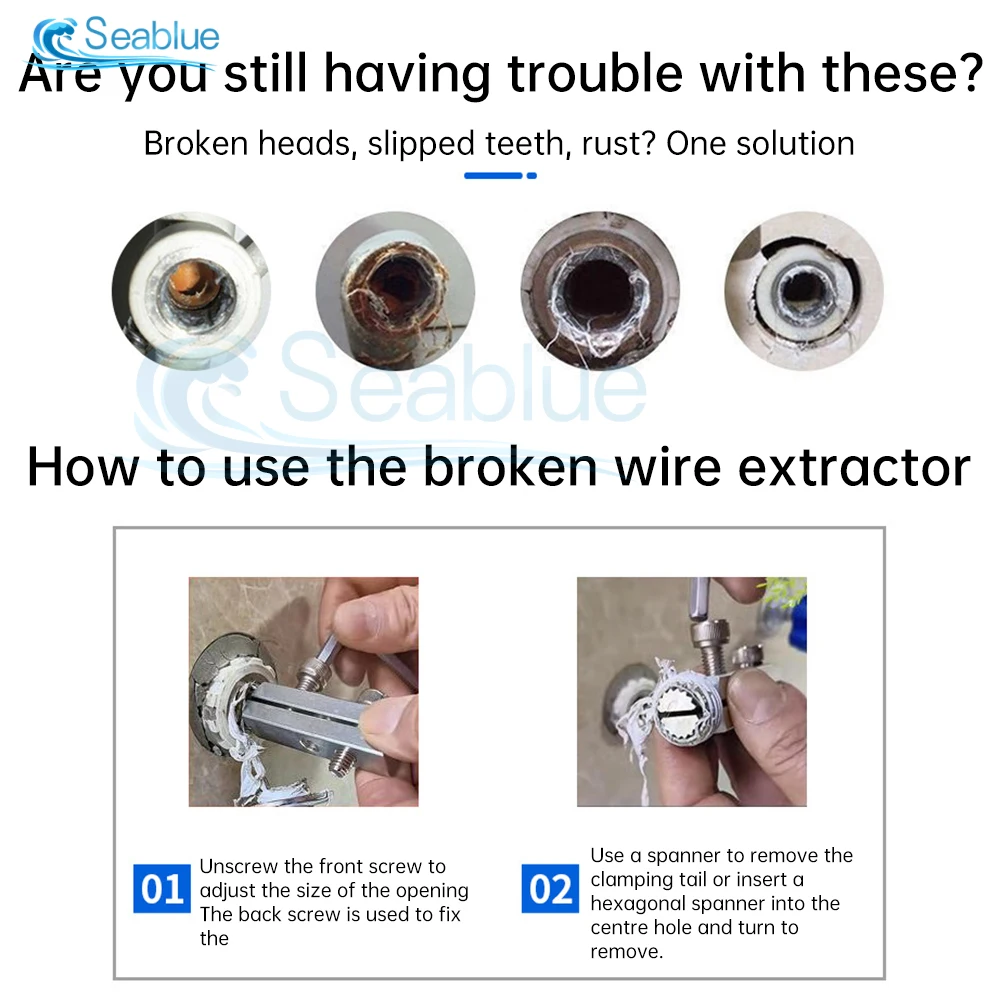 Seablue

Are you still having trouble with these?

Broken heads, slipped teeth, rust? One solution

Seablue

How to use the broken wire extractor

01 Unscrew the front screw to adjust the size of the opening The back screw is used to fix the

02 Use a spanner to remove the clamping tail or insert a hexagonal spanner into the centre hole and turn to remove.