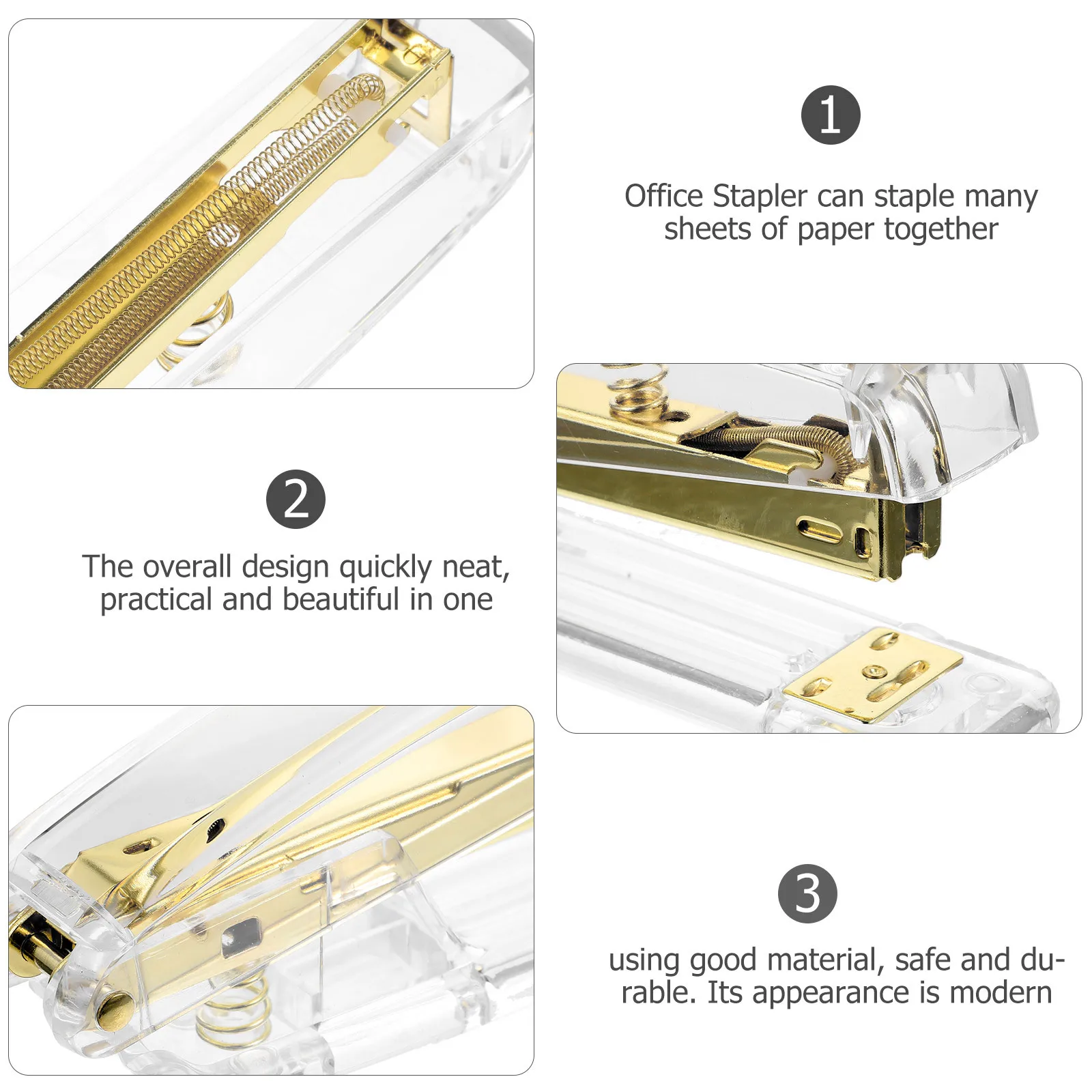 1

Office Stapler can staple many sheets of paper together

2

The overall design quickly neat, practical and beautiful in one

3

using good material, safe and durable. Its appearance is modern