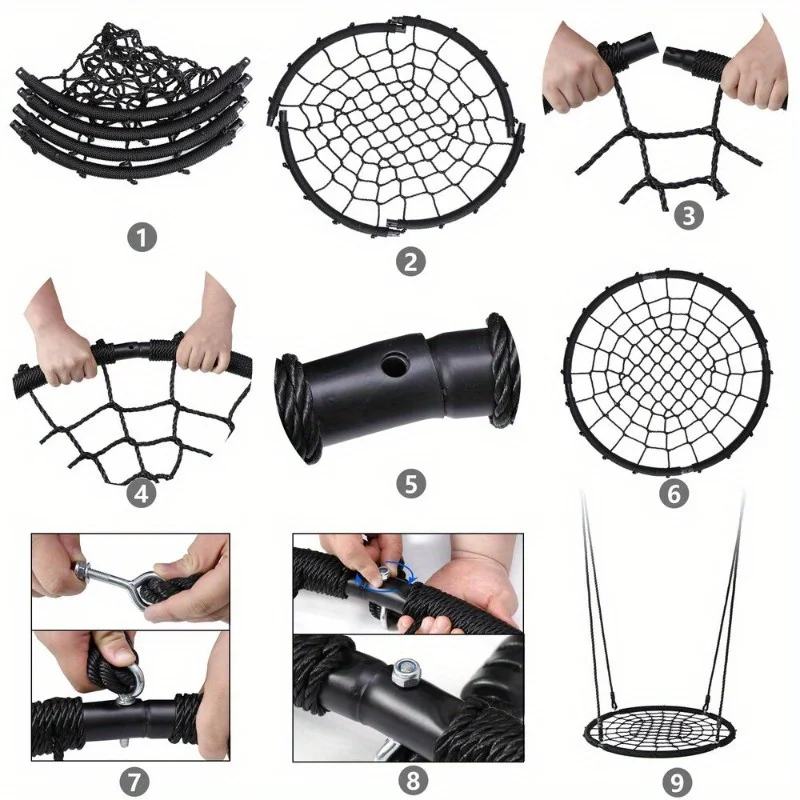 1
2
3
4
5
6
7
8
9