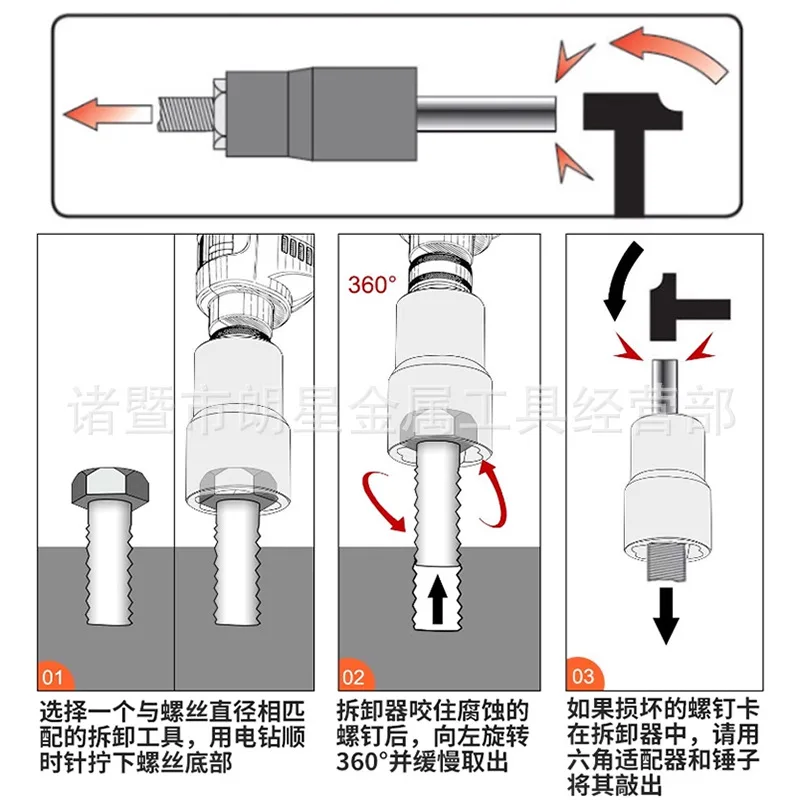 360°

诸暨市朗星金属工具经营部

01

选择一个与螺丝直径相匹配的拆卸工具，用电钻顺时针拧下螺丝底部

02

拆卸器咬住腐蚀的螺钉后，向左旋转360°并缓慢取出

03

如果损坏的螺钉卡在拆卸器中，请用六角适配器和锤子将其敲出