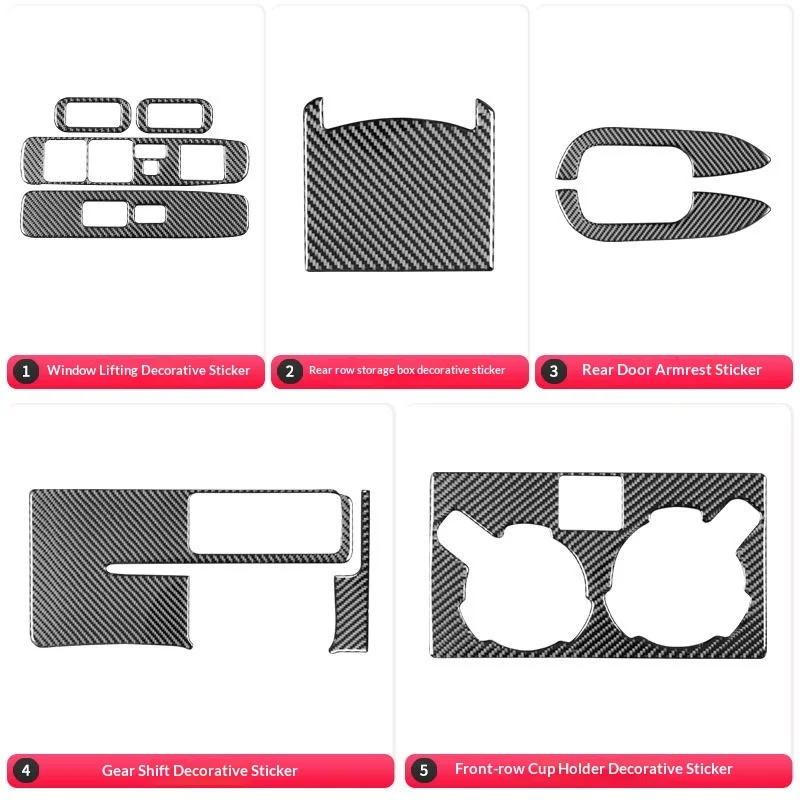 1 Window Lifting Decorative Sticker

2 Rear row storage box decorative sticker

3 Rear Door Armrest Sticker

4 Gear Shift Decorative Sticker

5 Front-row Cup Holder Decorative Sticker