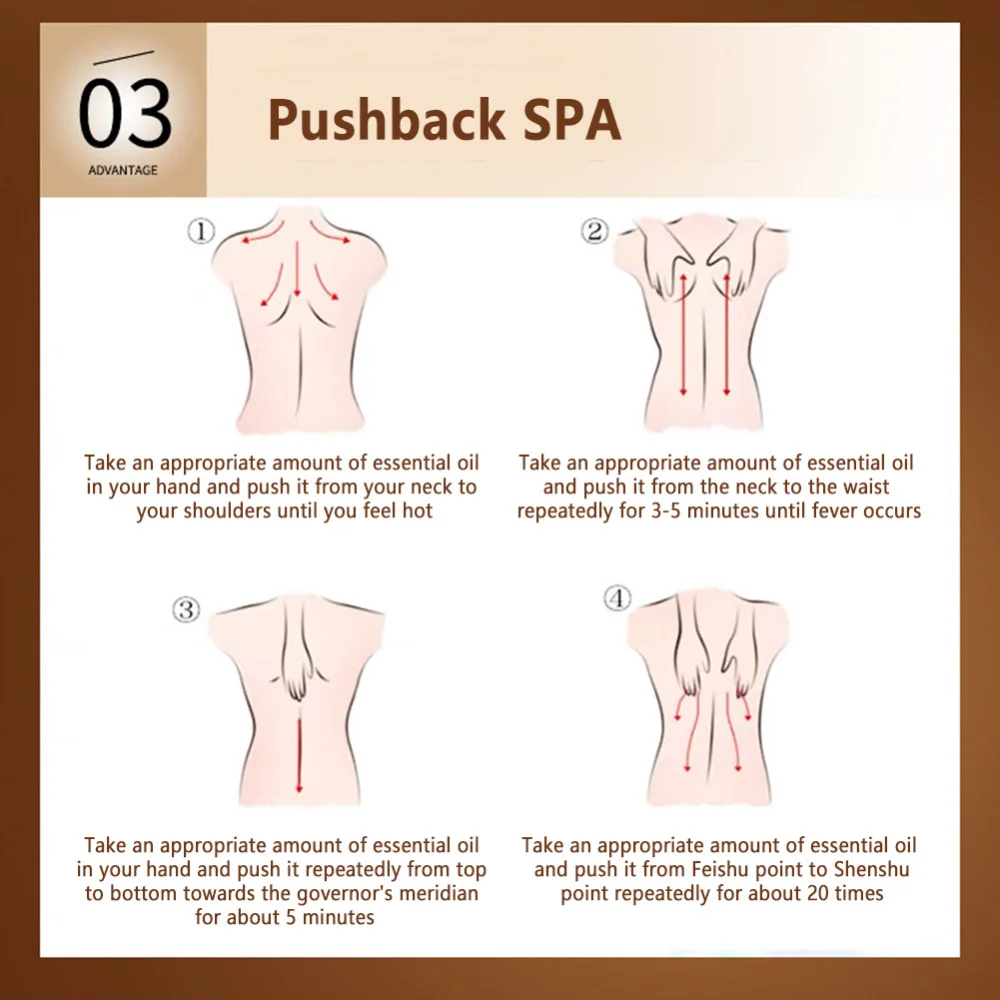 03
ADVANTAGE

Pushback SPA

①

Take an appropriate amount of essential oil in your hand and push it from your neck to your shoulders until you feel hot

②

Take an appropriate amount of essential oil and push it from the neck to the waist repeatedly for 3-5 minutes until fever occurs

③

Take an appropriate amount of essential oil in your hand and push it repeatedly from top to bottom towards the governor's meridian for about 5 minutes

④

Take an appropriate amount of essential oil and push it from Feishu point to Shenshu point repeatedly for about 20 times