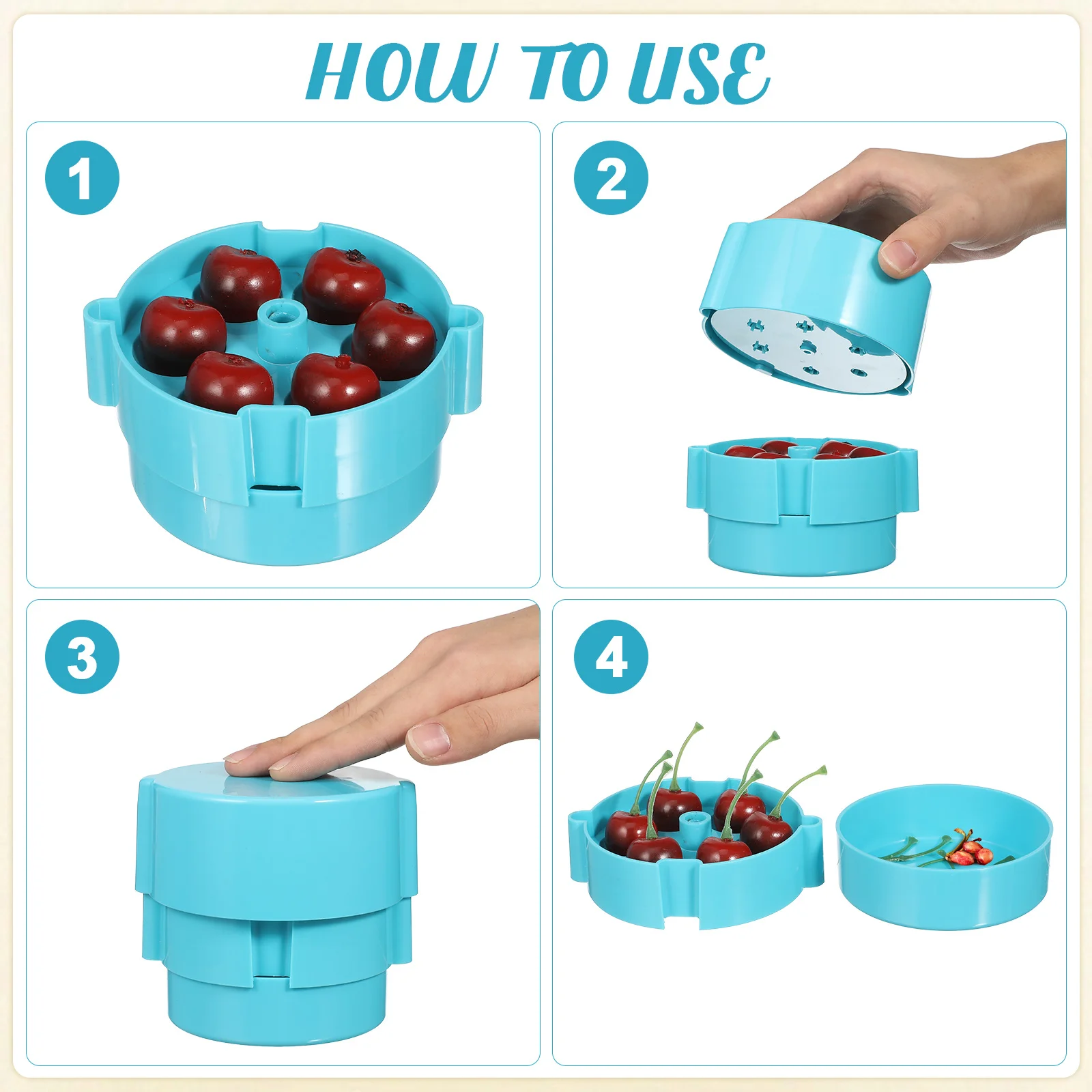 HOW TO USE

1

2

3

4