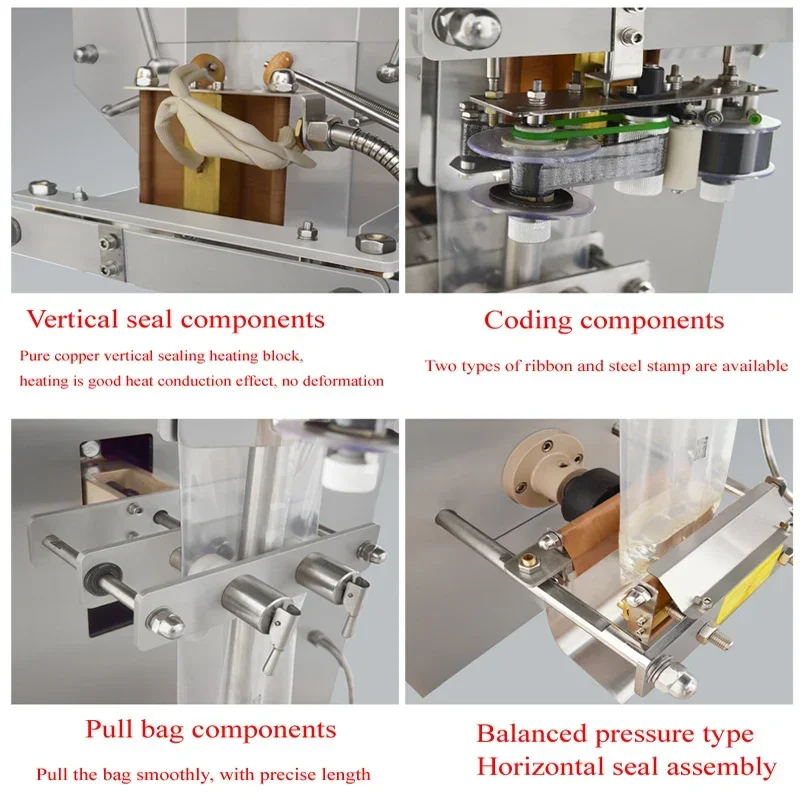 Vertical seal components

Pure copper vertical sealing heating block, heating is good heat conduction effect, no deformation

Coding components

Two types of ribbon and steel stamp are available

Pull bag components

Pull the bag smoothly, with precise length

Balanced pressure type
Horizontal seal assembly