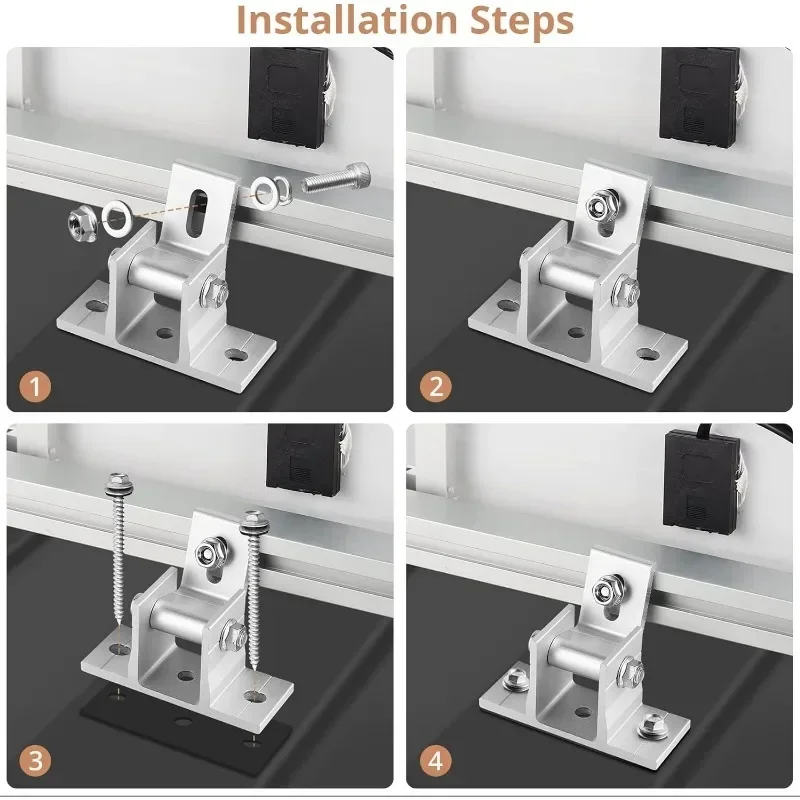 Installation Steps

1

2

3

4