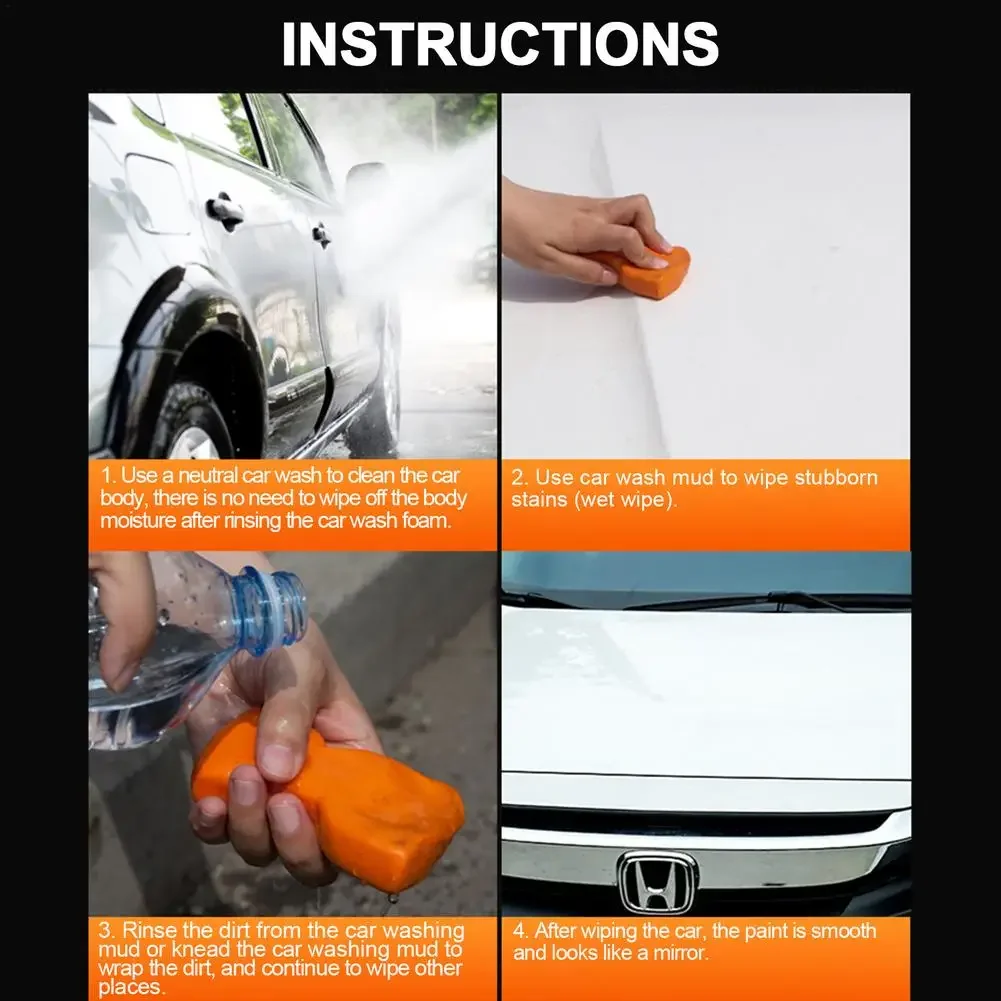 INSTRUCTIONS

1. Use a neutral car wash to clean the car body, there is no need to wipe off the body moisture after rinsing the car wash foam.

2. Use car wash mud to wipe stubborn stains (wet wipe).

3. Rinse the dirt from the car washing mud or knead the car washing mud to wrap the dirt, and continue to wipe other places.

4. After wiping the car, the paint is smooth and looks like a mirror.