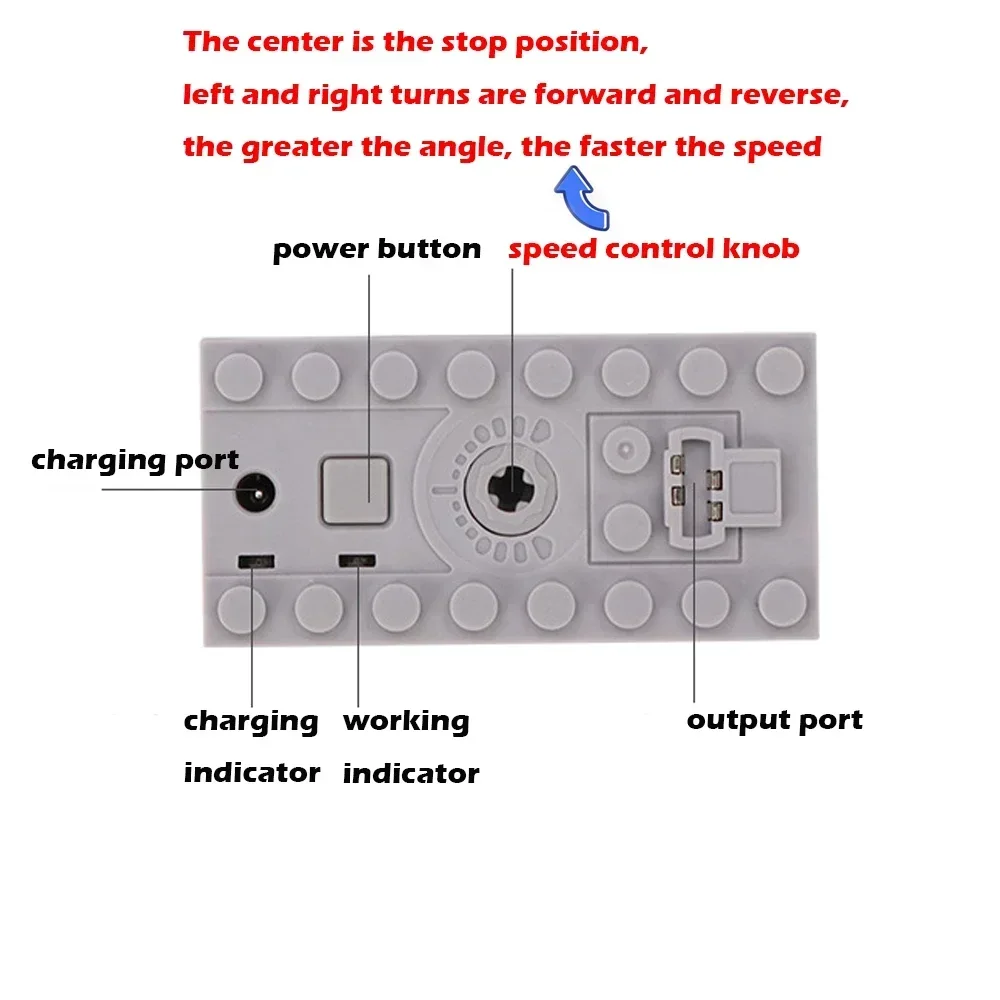 The center is the stop position,
left and right turns are forward and reverse,
the greater the angle, the faster the speed

power button

speed control knob

charging port

charging indicator

working indicator

output port