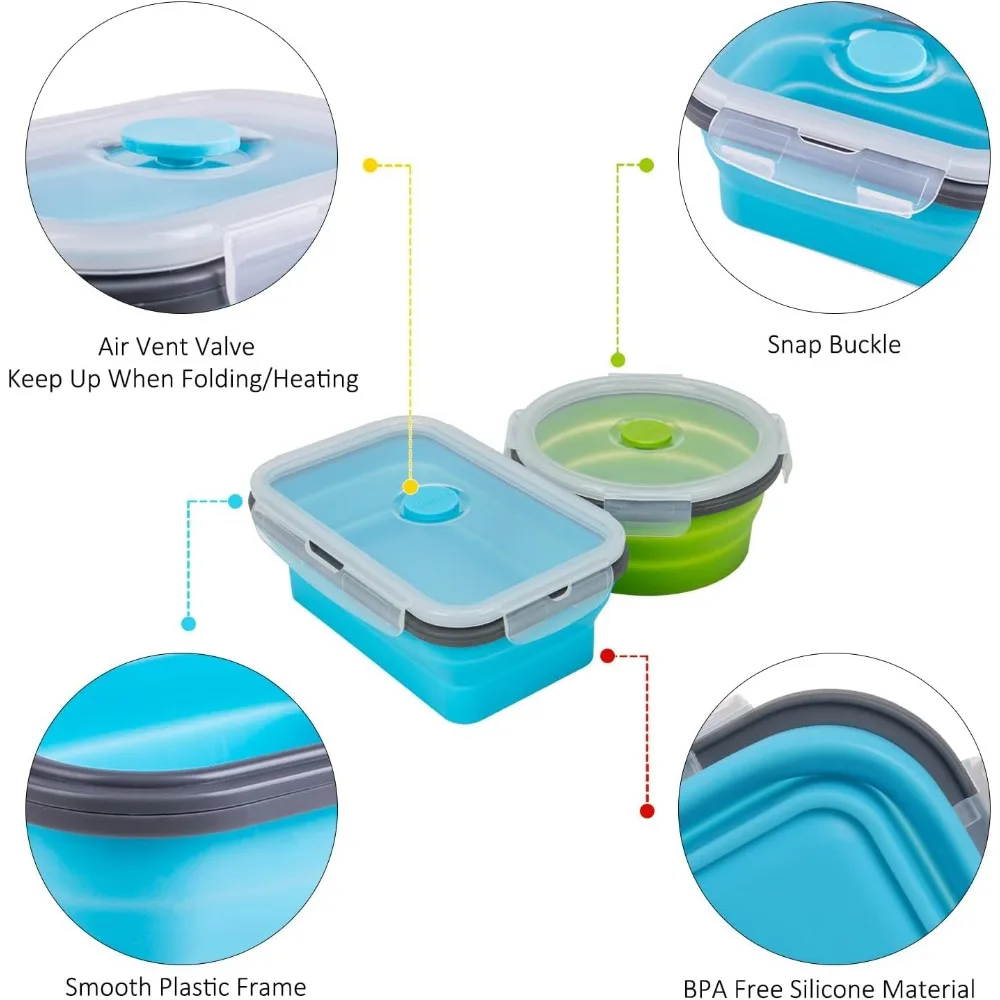 Air Vent Valve
Keep Up When Folding/Heating

Snap Buckle

Smooth Plastic Frame

BPA Free Silicone Material