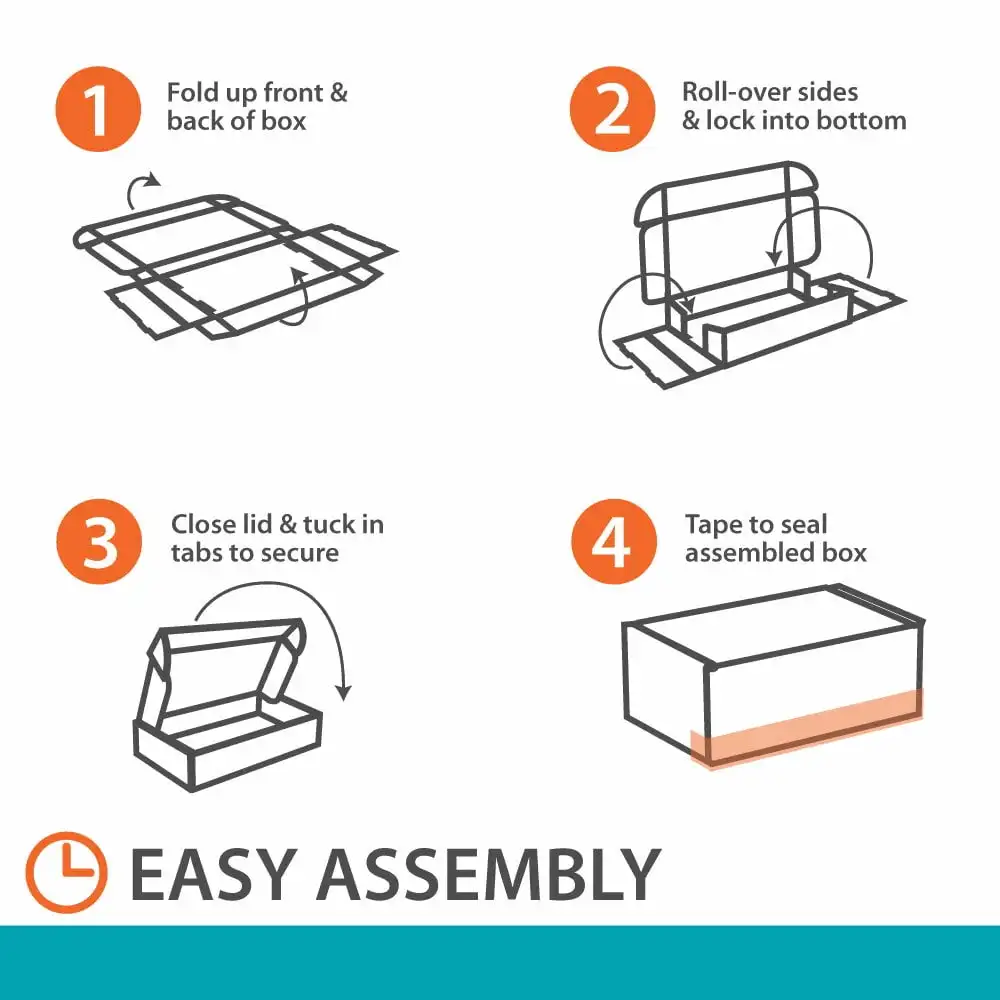 1 Fold up front & back of box

2 Roll-over sides & lock into bottom

3 Close lid & tuck in tabs to secure

4 Tape to seal assembled box

EASY ASSEMBLY