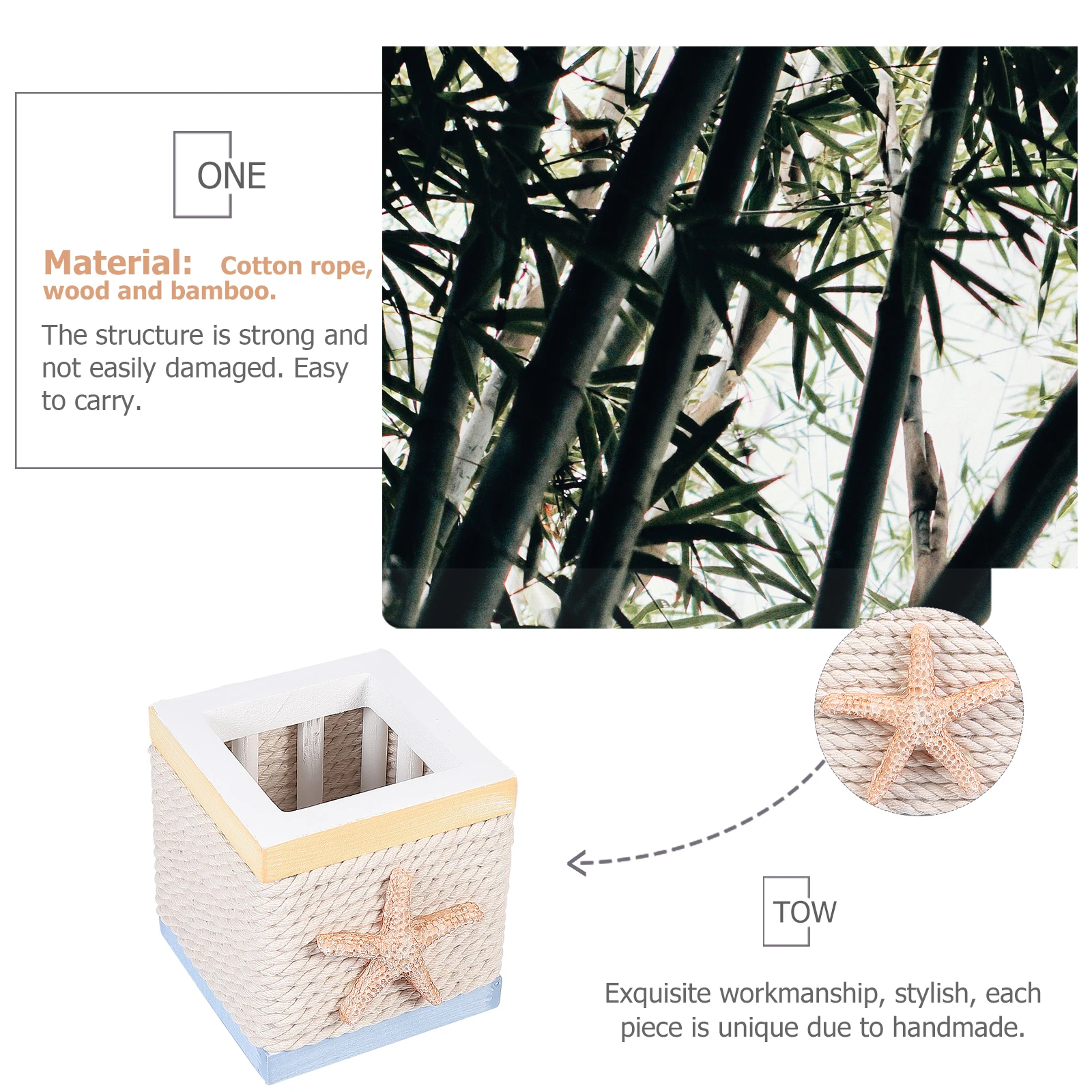 ONE

Material: Cotton rope, wood and bamboo.

The structure is strong and not easily damaged. Easy to carry.

TOW

Exquisite workmanship, stylish, each piece is unique due to handmade.