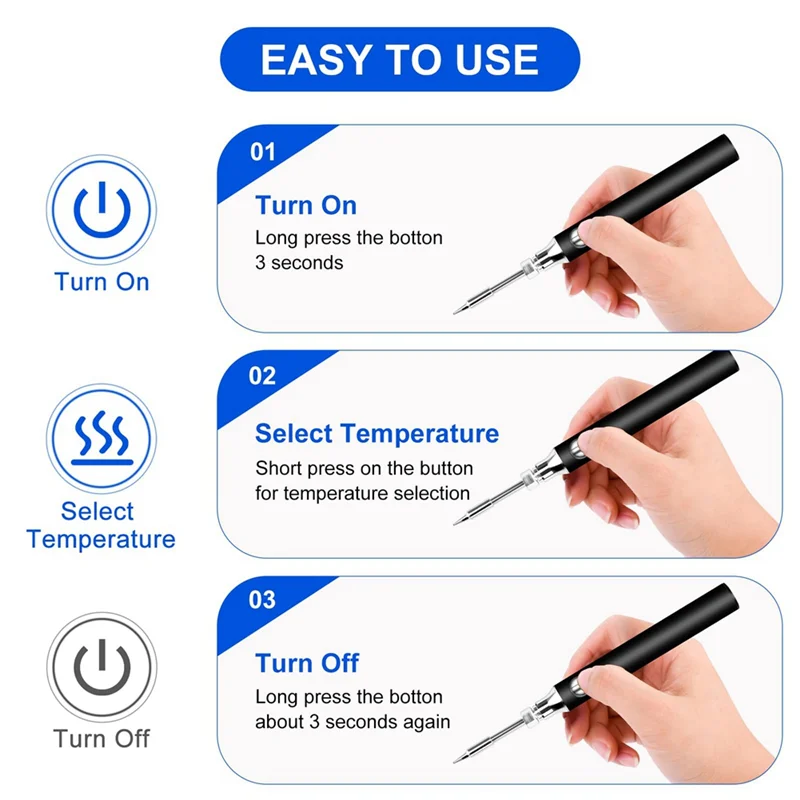 EASY TO USE

Turn On

01

Turn On

Long press the botton 3 seconds

Select Temperature

02

Select Temperature

Short press on the button for temperature selection

Turn Off

03

Turn Off

Long press the botton about 3 seconds again