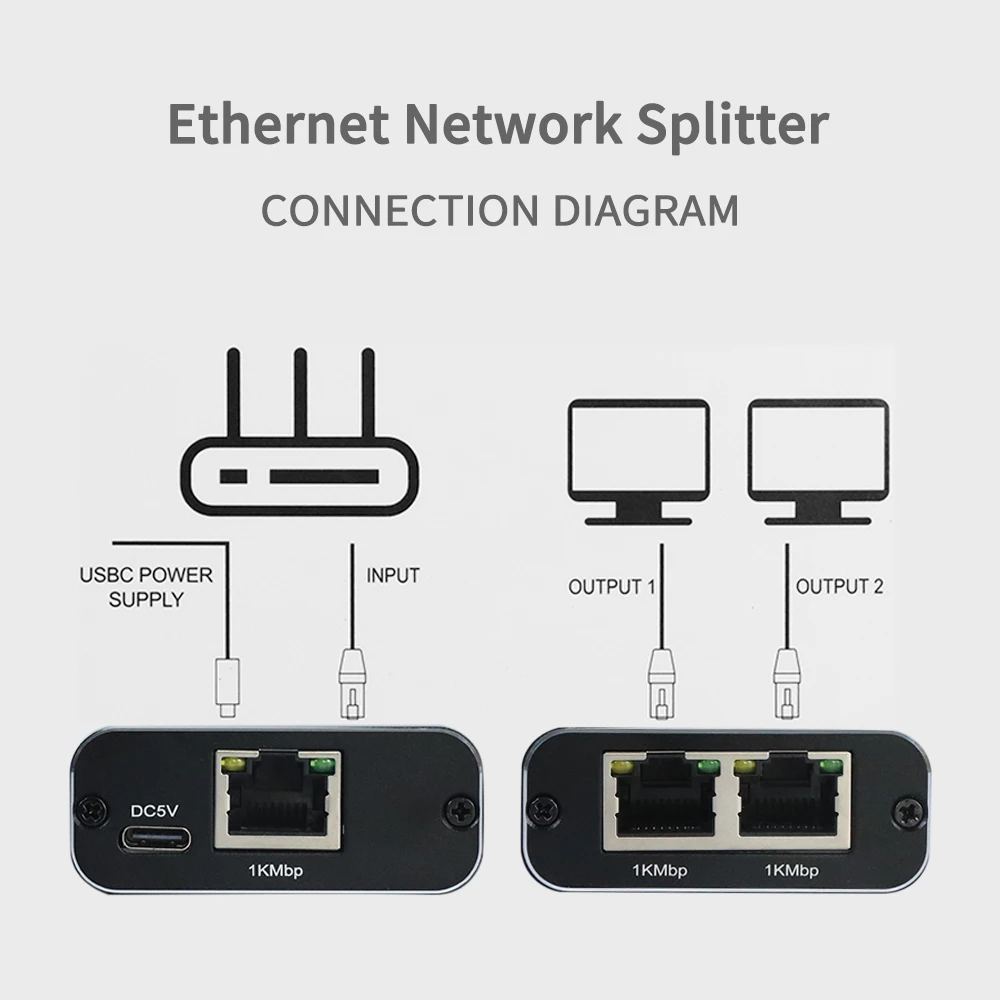 Ethernet Network Splitter

CONNECTION DIAGRAM

USBC POWER SUPPLY

INPUT

OUTPUT 1

OUTPUT 2

DC5V

1KMbp

1KMbp

1KMbp