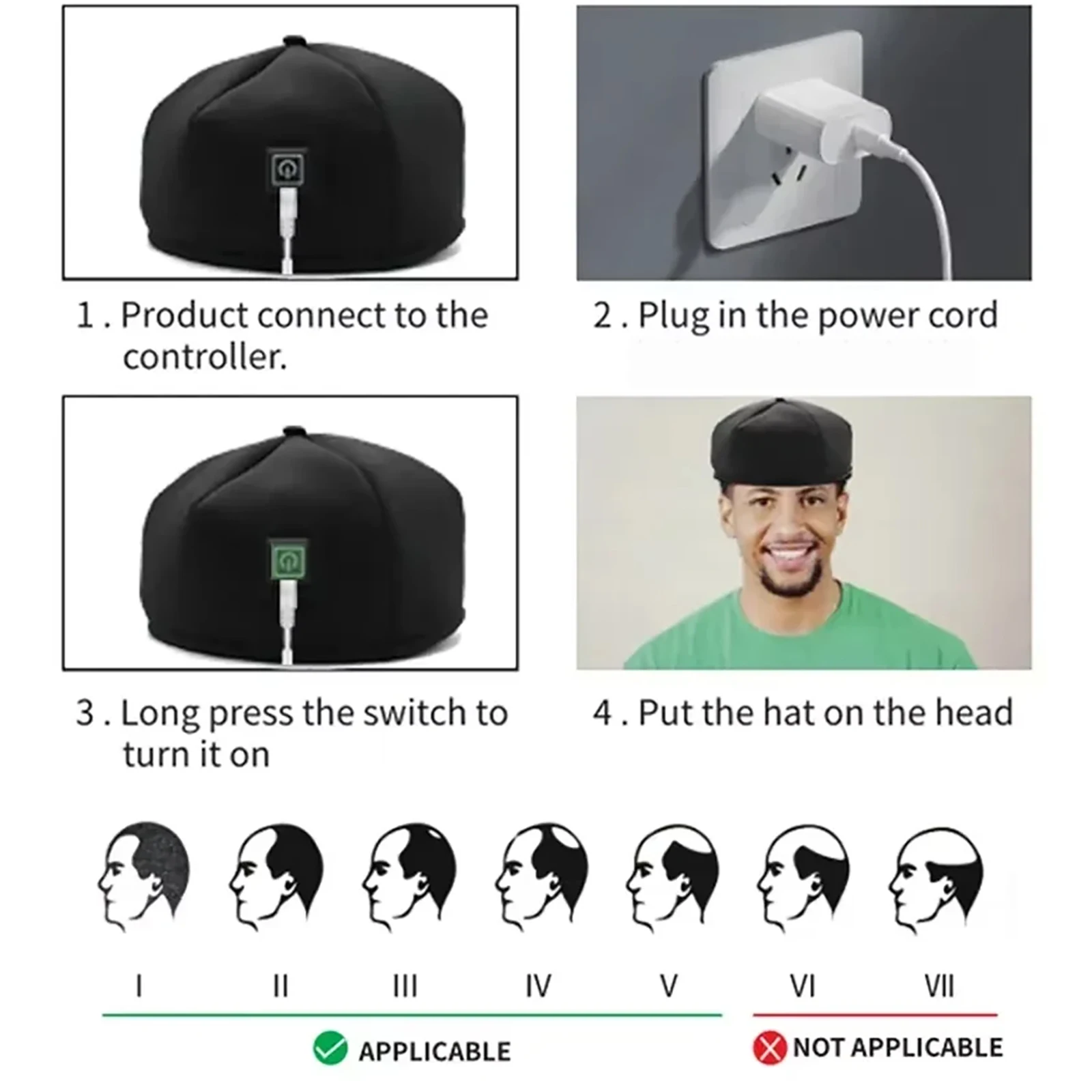 1 . Product connect to the controller.

2 . Plug in the power cord

3 . Long press the switch to turn it on

4 . Put the hat on the head

I II III IV V VI VII

APPLICABLE

NOT APPLICABLE