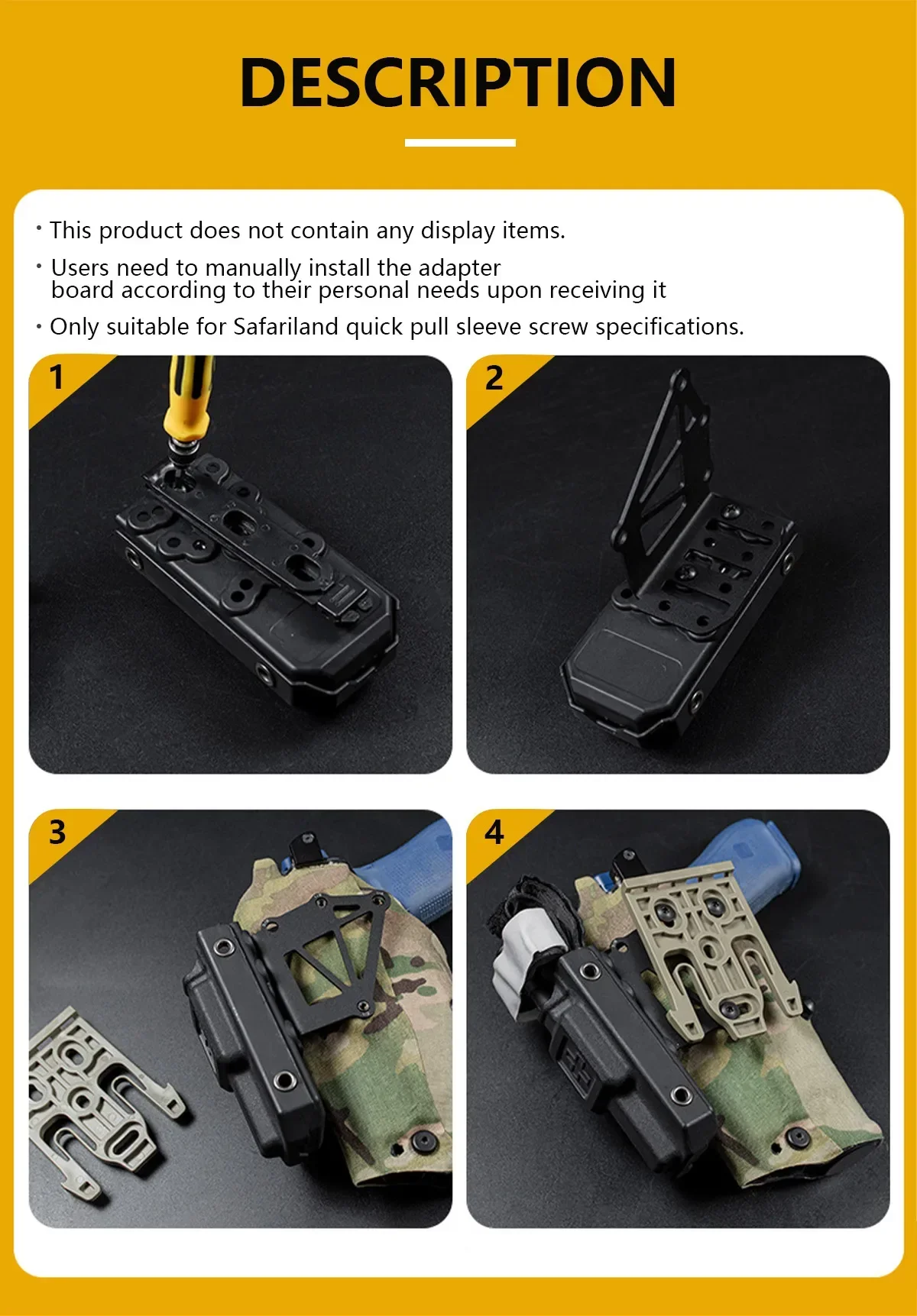 DESCRIPTION

· This product does not contain any display items.

· Users need to manually install the adapter board according to their personal needs upon receiving it

· Only suitable for Safariland quick pull sleeve screw specifications.

1

2

3

4