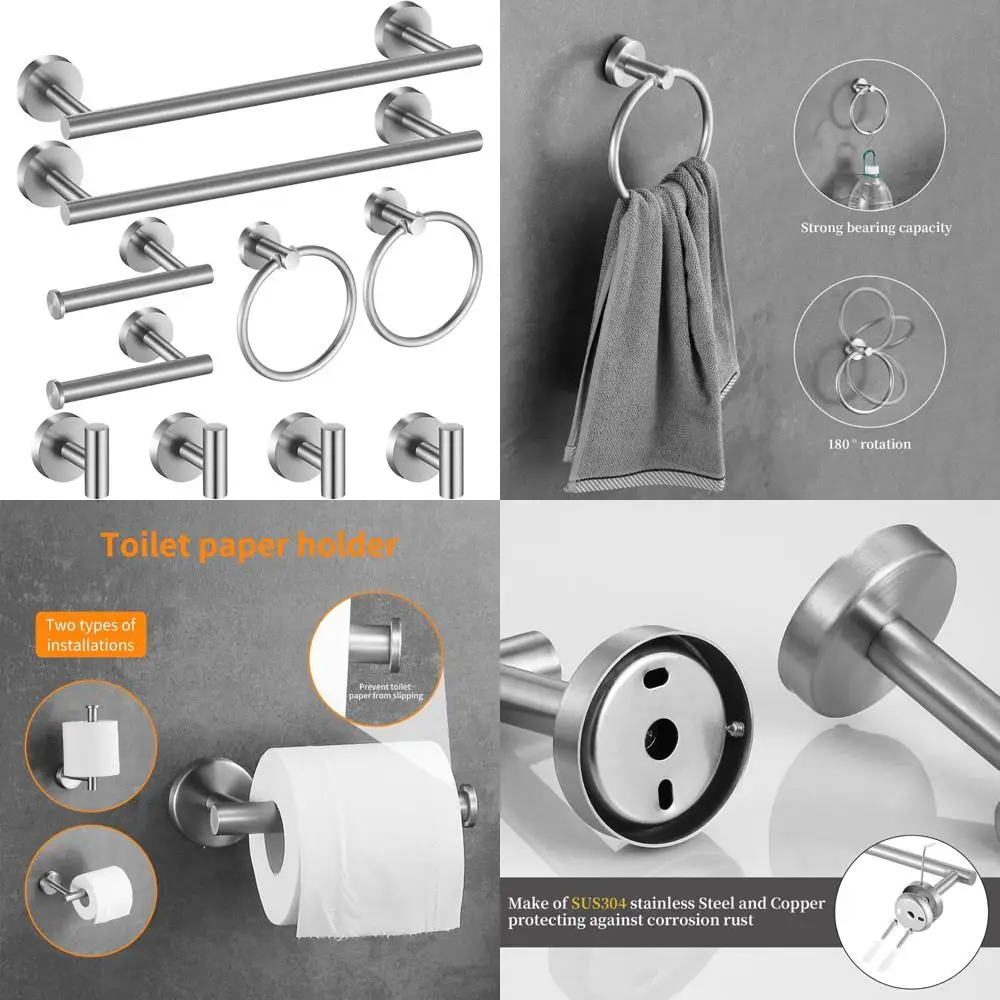 Strong bearing capacity

180° rotation

Toilet paper holder

Two types of installations

Prevent toilet paper from slipping

Make of SUS304 stainless Steel and Copper protecting against corrosion rust