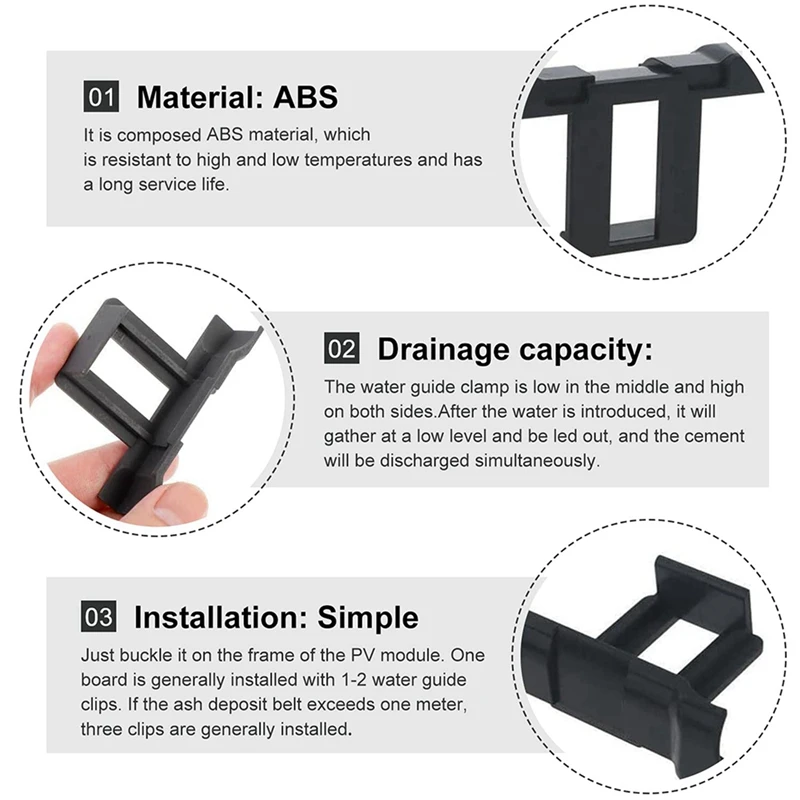 01 Material: ABS

It is composed ABS material, which is resistant to high and low temperatures and has a long service life.

02 Drainage capacity:

The water guide clamp is low in the middle and high on both sides.After the water is introduced, it will gather at a low level and be led out, and the cement will be discharged simultaneously.

03 Installation: Simple

Just buckle it on the frame of the PV module. One board is generally installed with 1-2 water guide clips. If the ash deposit belt exceeds one meter, three clips are generally installed.