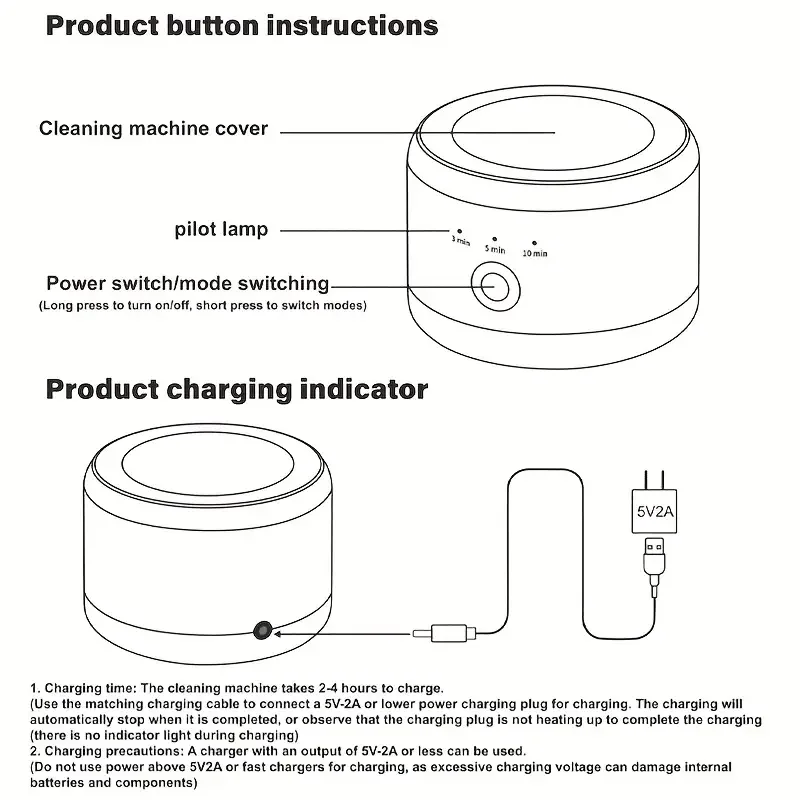 Product button instructions

Cleaning machine cover

pilot lamp

3 min

5 min

10 min

Power switch/mode switching
(Long press to turn on/off, short press to switch modes)

Product charging indicator

5V2A

1. Charging time: The cleaning machine takes 2-4 hours to charge.
(Use the matching charging cable to connect a 5V-2A or lower power charging plug for charging. The charging will automatically stop when it is completed, or observe that the charging plug is not heating up to complete the charging (there is no indicator light during charging)
2. Charging precautions: A charger with an output of 5V-2A or less can be used.
(Do not use power above 5V2A or fast chargers for charging, as excessive charging voltage can damage internal batteries and components)