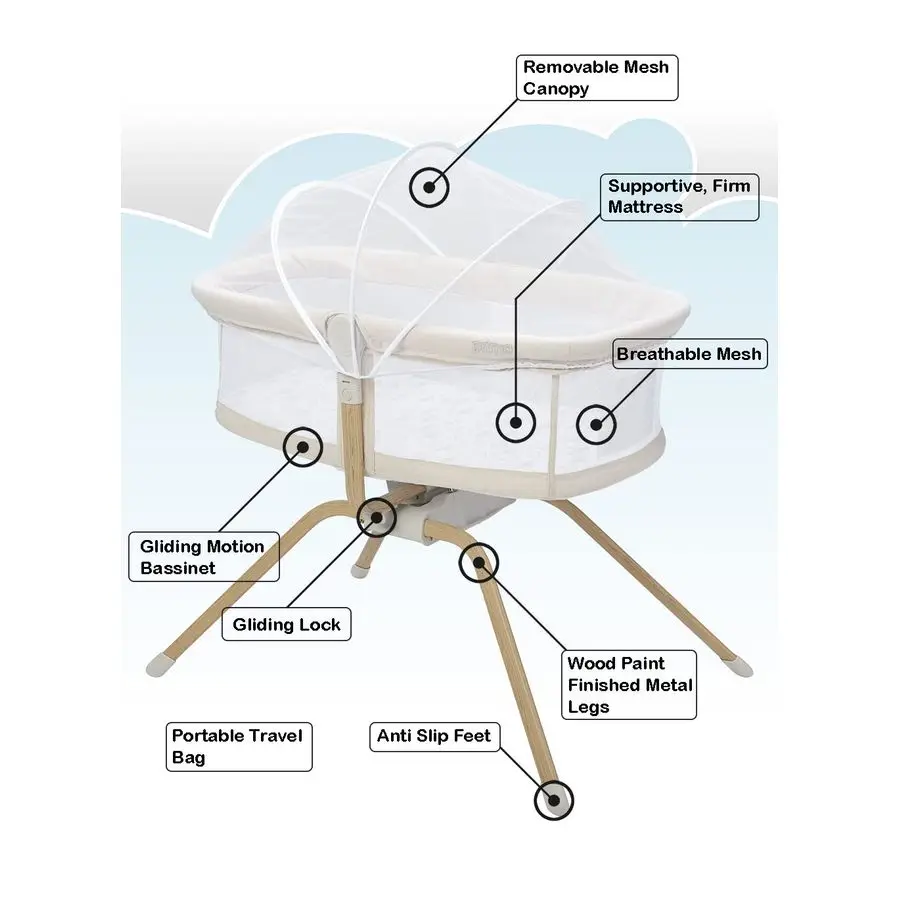 Removable Mesh Canopy

Supportive, Firm Mattress

Breathable Mesh

Gliding Motion Bassinet

Gliding Lock

Wood Paint Finished Metal Legs

Portable Travel Bag

Anti Slip Feet