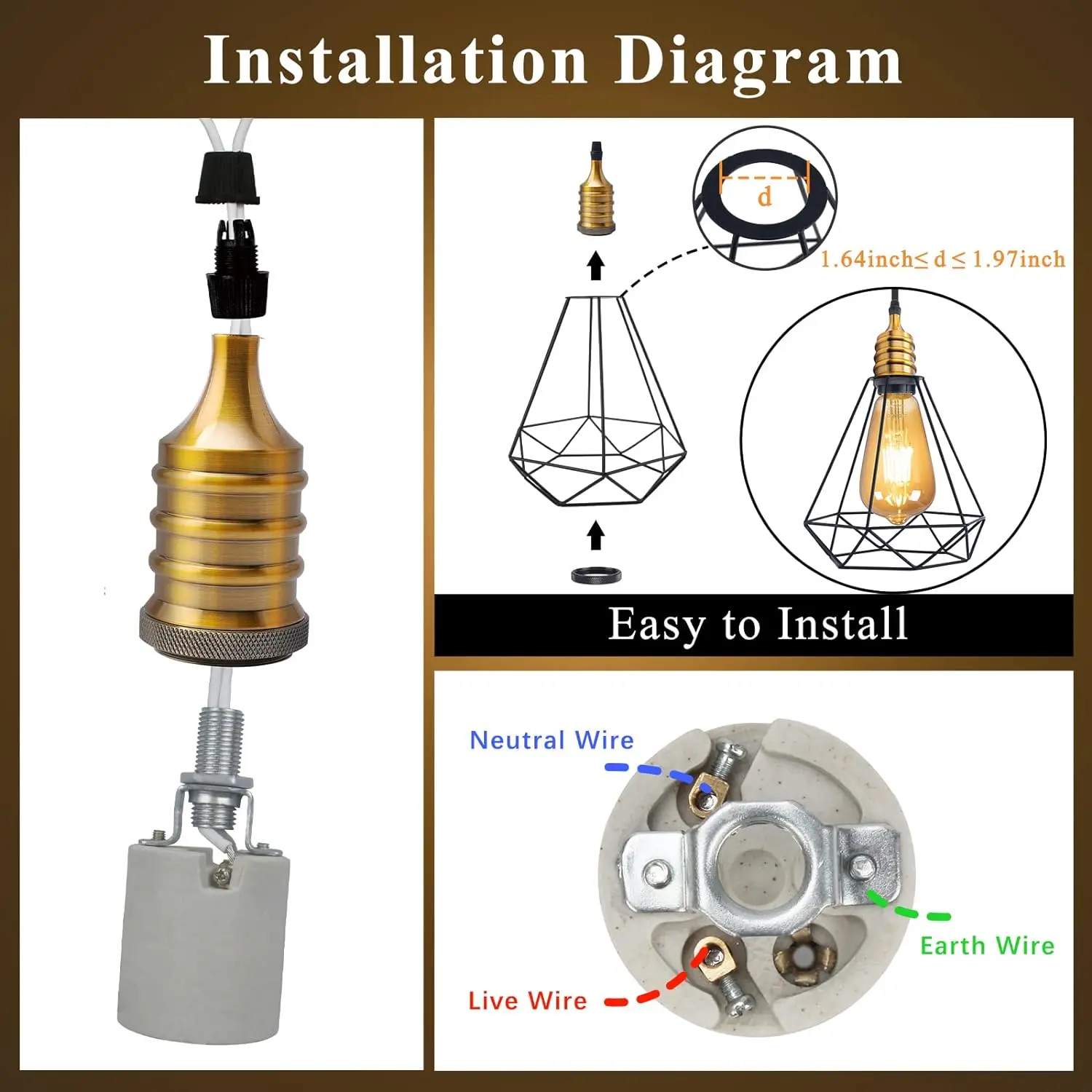 Installation Diagram

d

1.64inch≤ d ≤ 1.97inch

Easy to Install

Neutral Wire

Earth Wire

Live Wire