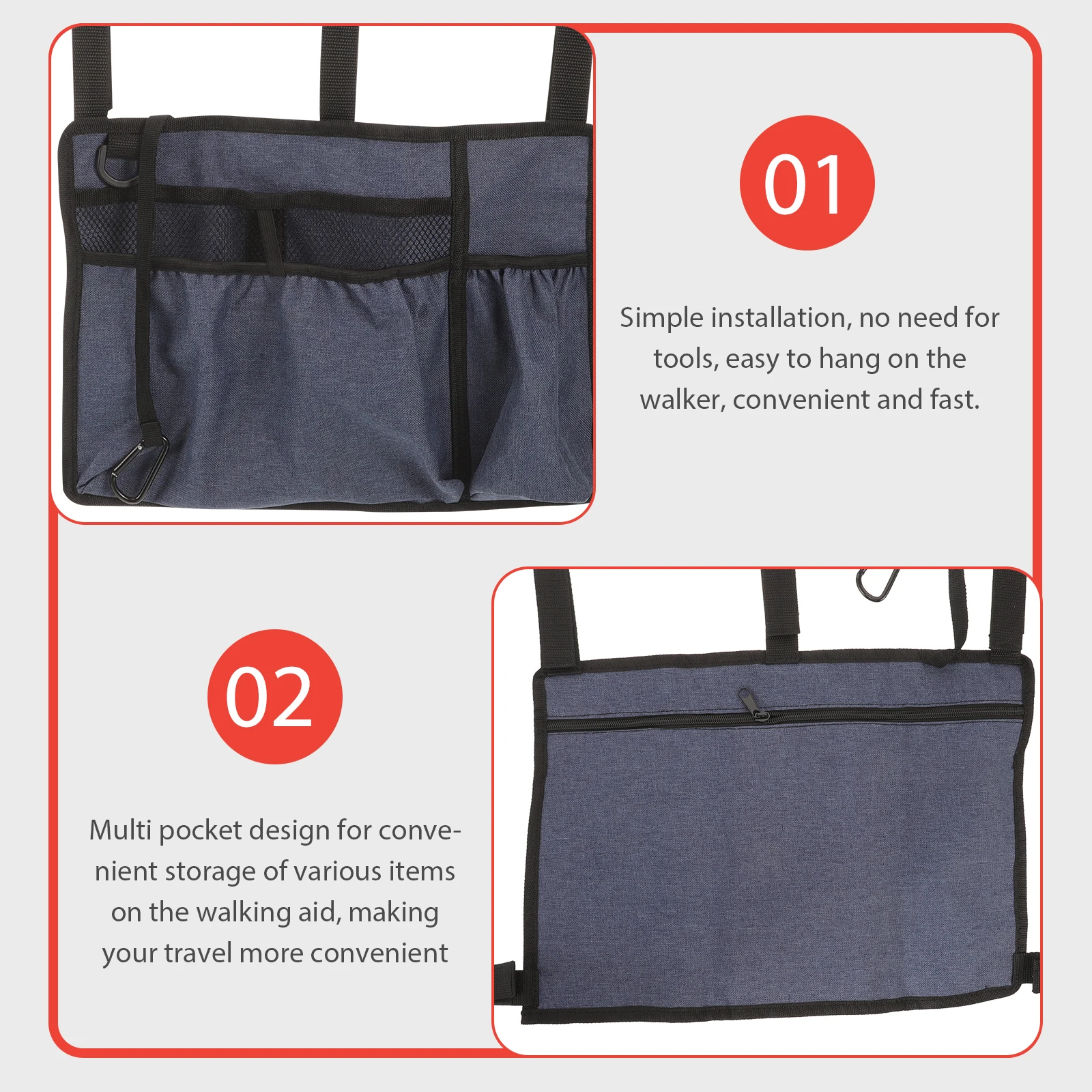 01

Simple installation, no need for tools, easy to hang on the walker, convenient and fast.

02

Multi pocket design for convenient storage of various items on the walking aid, making your travel more convenient