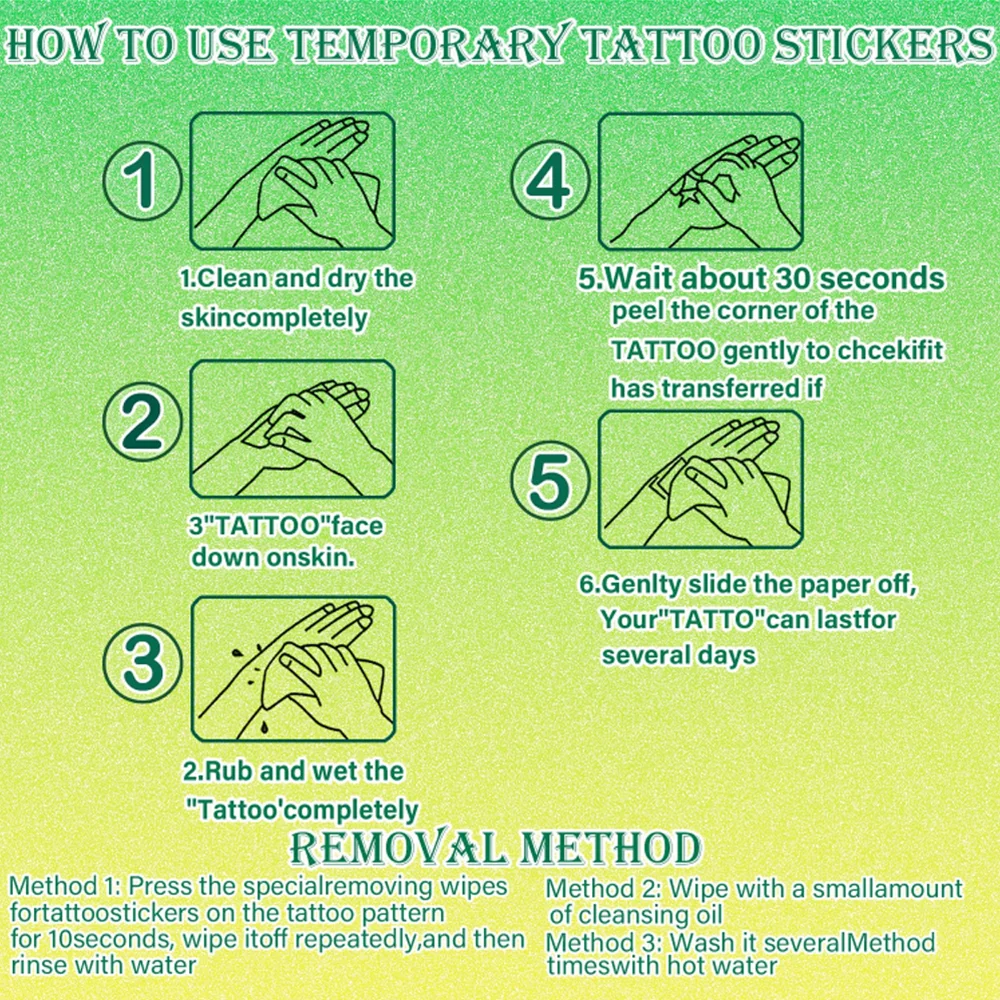 HOW TO USE TEMPORARY TATTOO STICKERS

1

1.Clean and dry the skincompletely

2

3"TATTOO"face down onskin.

3

2.Rub and wet the "Tattoo'completely

4

5.Wait about 30 seconds peel the corner of the TATTOO gently to chcekifit has transferred if

5

6.Genlty slide the paper off, Your"TATTO"can lastfor several days

REMOVAL METHOD

Method 1: Press the specialremoving wipes fortattoostickers on the tattoo pattern for 10seconds, wipe itoff repeatedly,and then rinse with water

Method 2: Wipe with a smallamount of cleansing oil
Method 3: Wash it severalMethod timeswith hot water