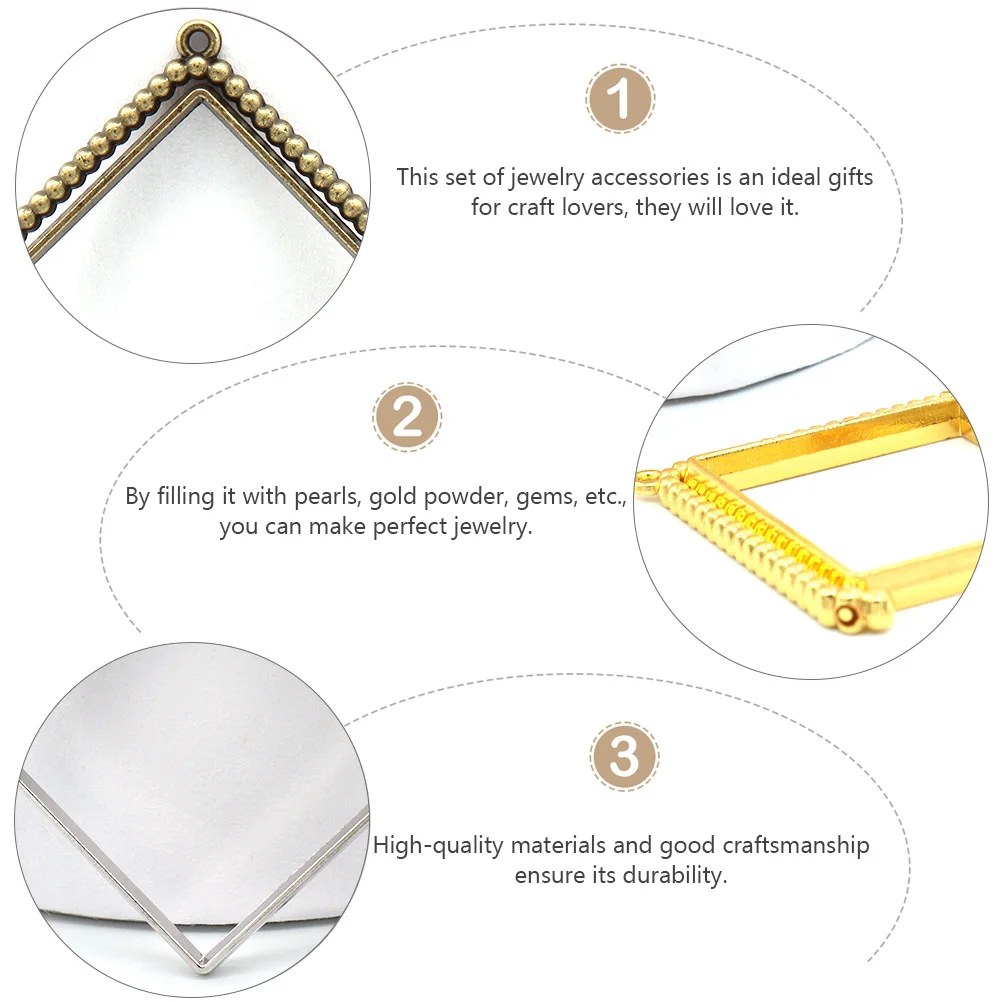 1

This set of jewelry accessories is an ideal gifts for craft lovers, they will love it.

2

By filling it with pearls, gold powder, gems, etc., you can make perfect jewelry.

3

High-quality materials and good craftsmanship ensure its durability.