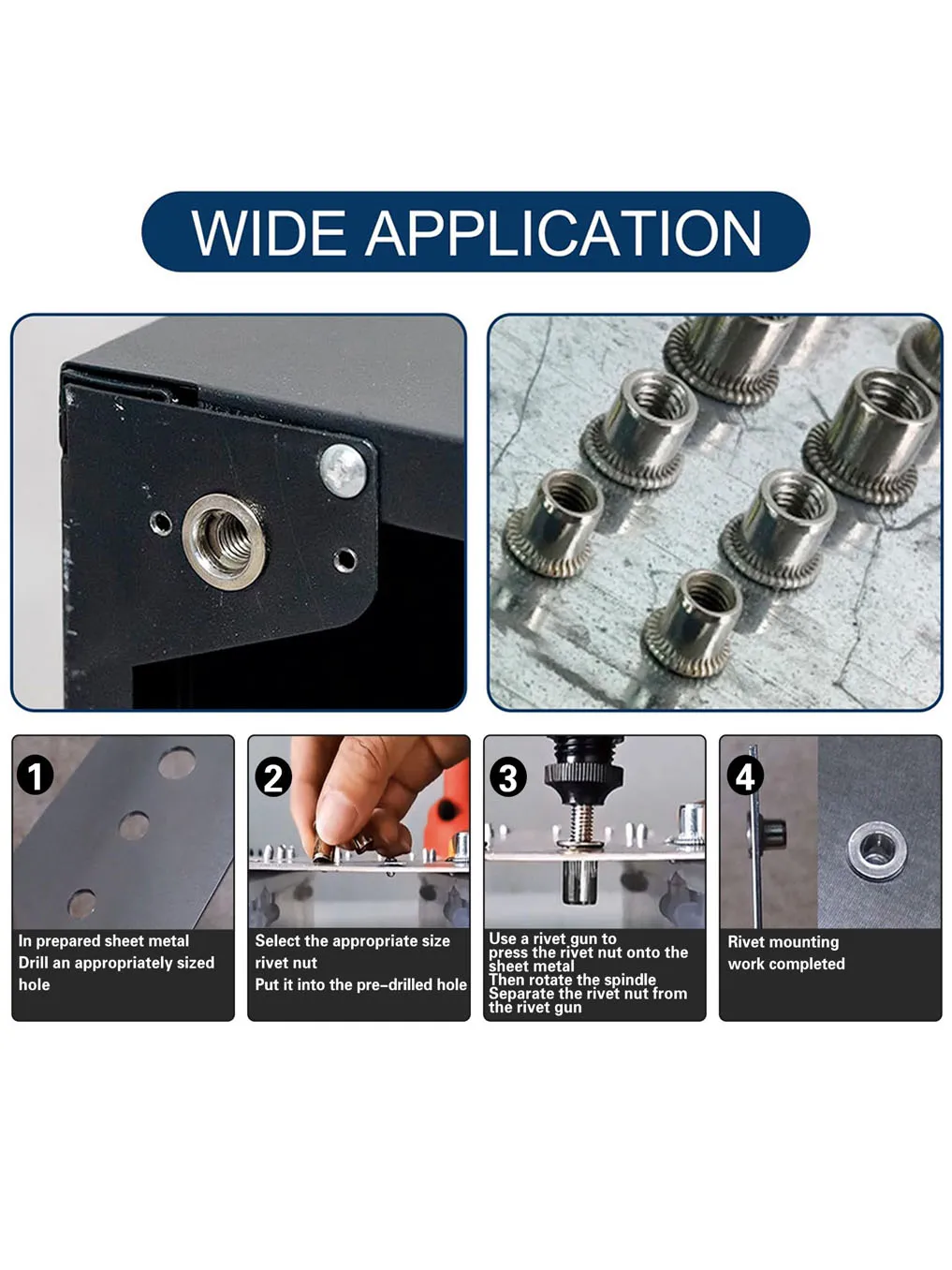 WIDE APPLICATION

1
In prepared sheet metal
Drill an appropriately sized hole

2
Select the appropriate size rivet nut
Put it into the pre-drilled hole

3
Use a rivet gun to press the rivet nut onto the sheet metal
Then rotate the spindle
Separate the rivet nut from the rivet gun

4
Rivet mounting work completed