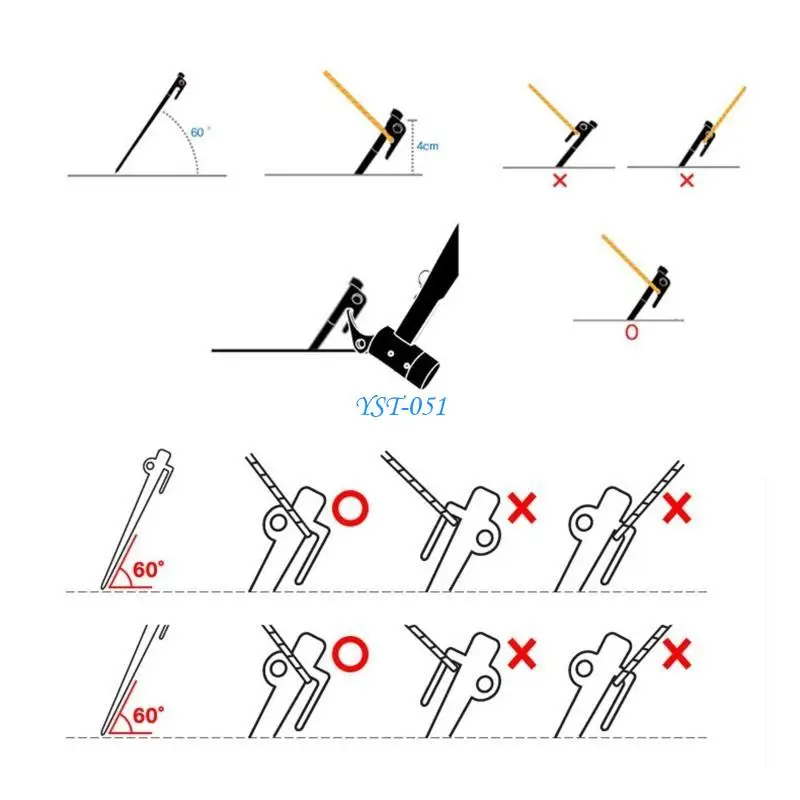 60°

4cm

×

×

O

YST-051

60°

O

×

×

60°

O

×

×