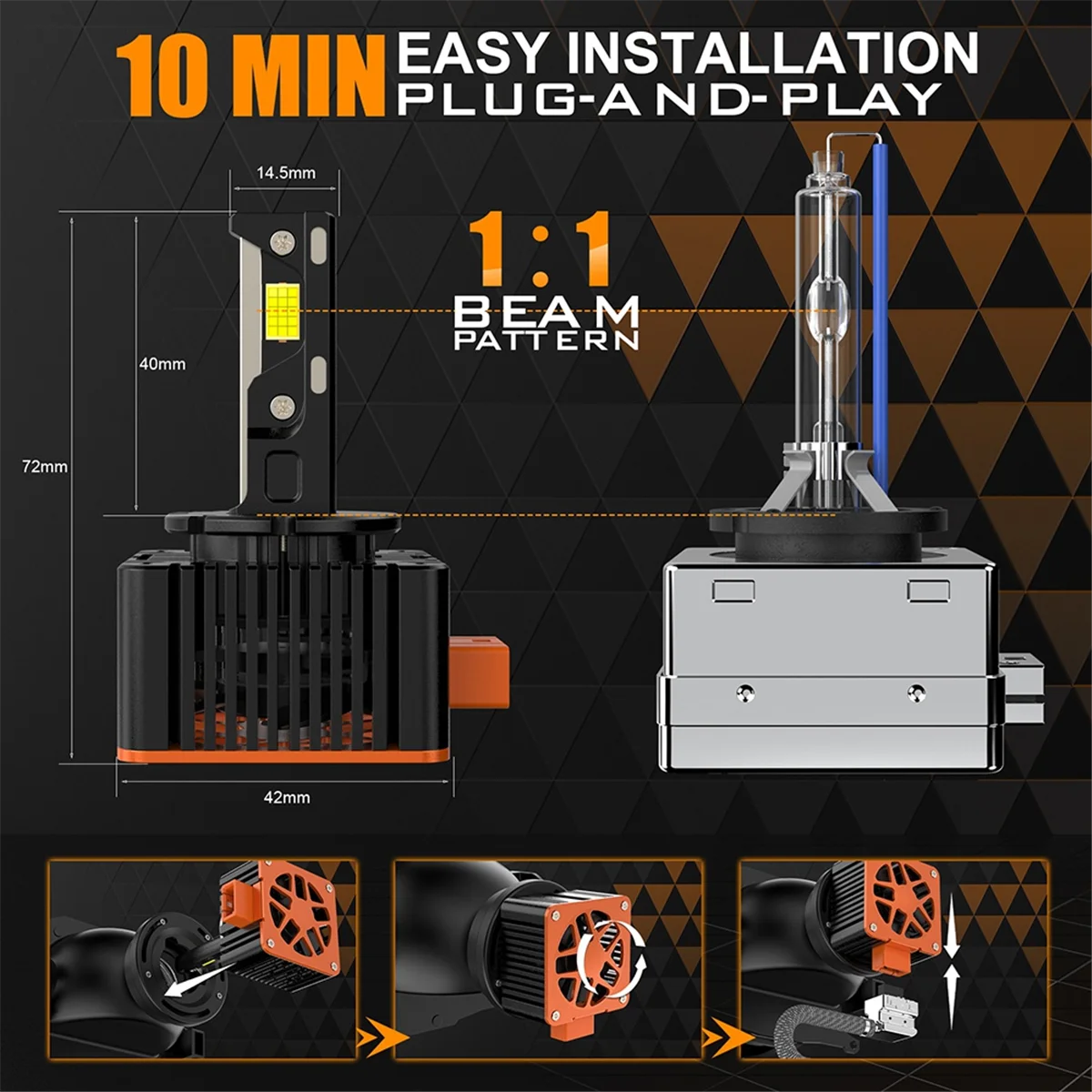 10 MIN EASY INSTALLATION
PLUG-AND-PLAY

14.5mm

1:1
BEAM
PATTERN

40mm

72mm

42mm