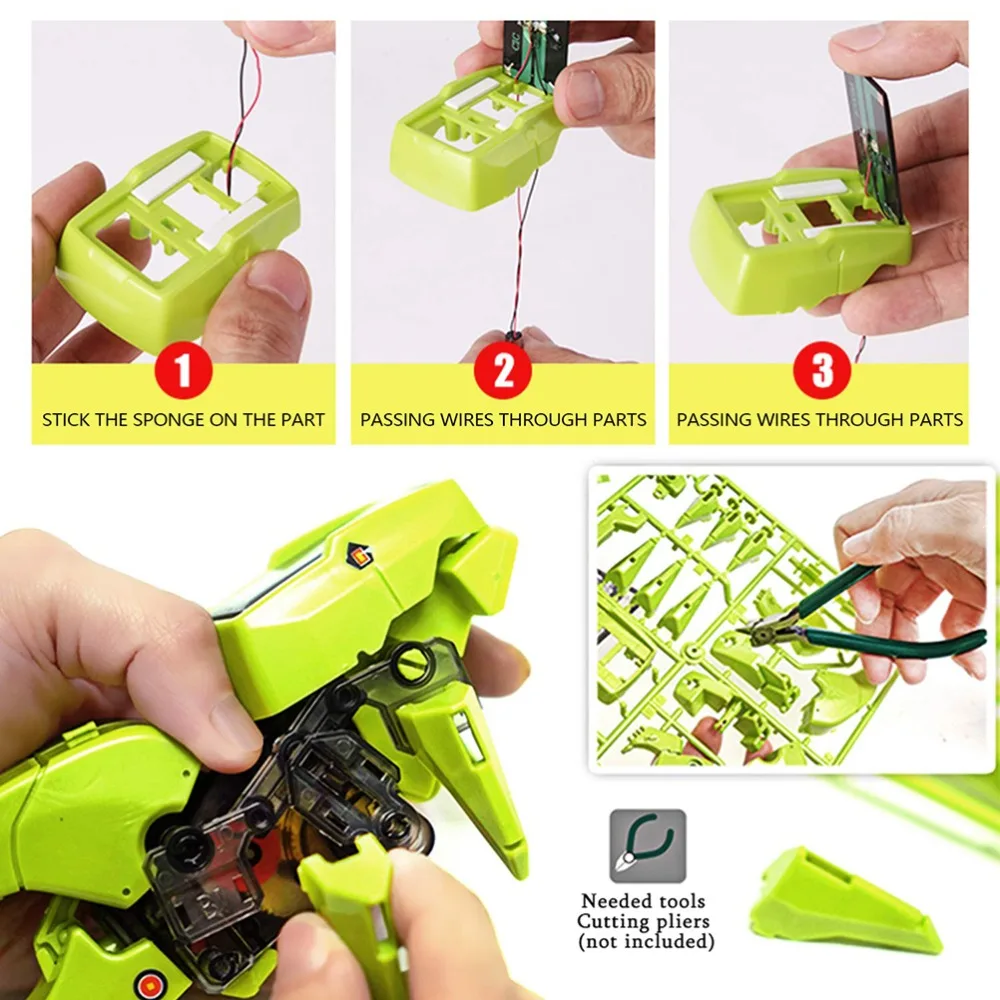 1
STICK THE SPONGE ON THE PART

2
PASSING WIRES THROUGH PARTS

3
PASSING WIRES THROUGH PARTS

Needed tools
Cutting pliers
(not included)