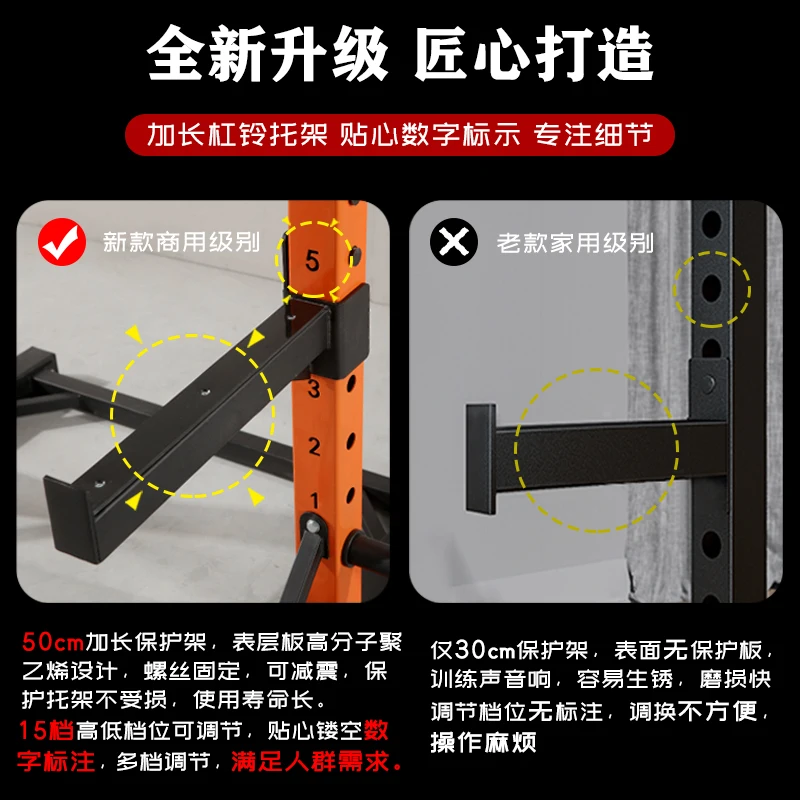 全新升级 匠心打造

加长杠铃托架 贴心数字标示 专注细节

新款商用级别

5

3

2

1

老款家用级别

50cm加长保护架，表层板高分子聚乙烯设计，螺丝固定，可减震，保护托架不受损，使用寿命长。
15档高低档位可调节，贴心镂空数字标注，多档调节，满足人群需求。

仅30cm保护架，表面无保护板，训练声音响，容易生锈，磨损快调节档位无标注，调换不方便，操作麻烦