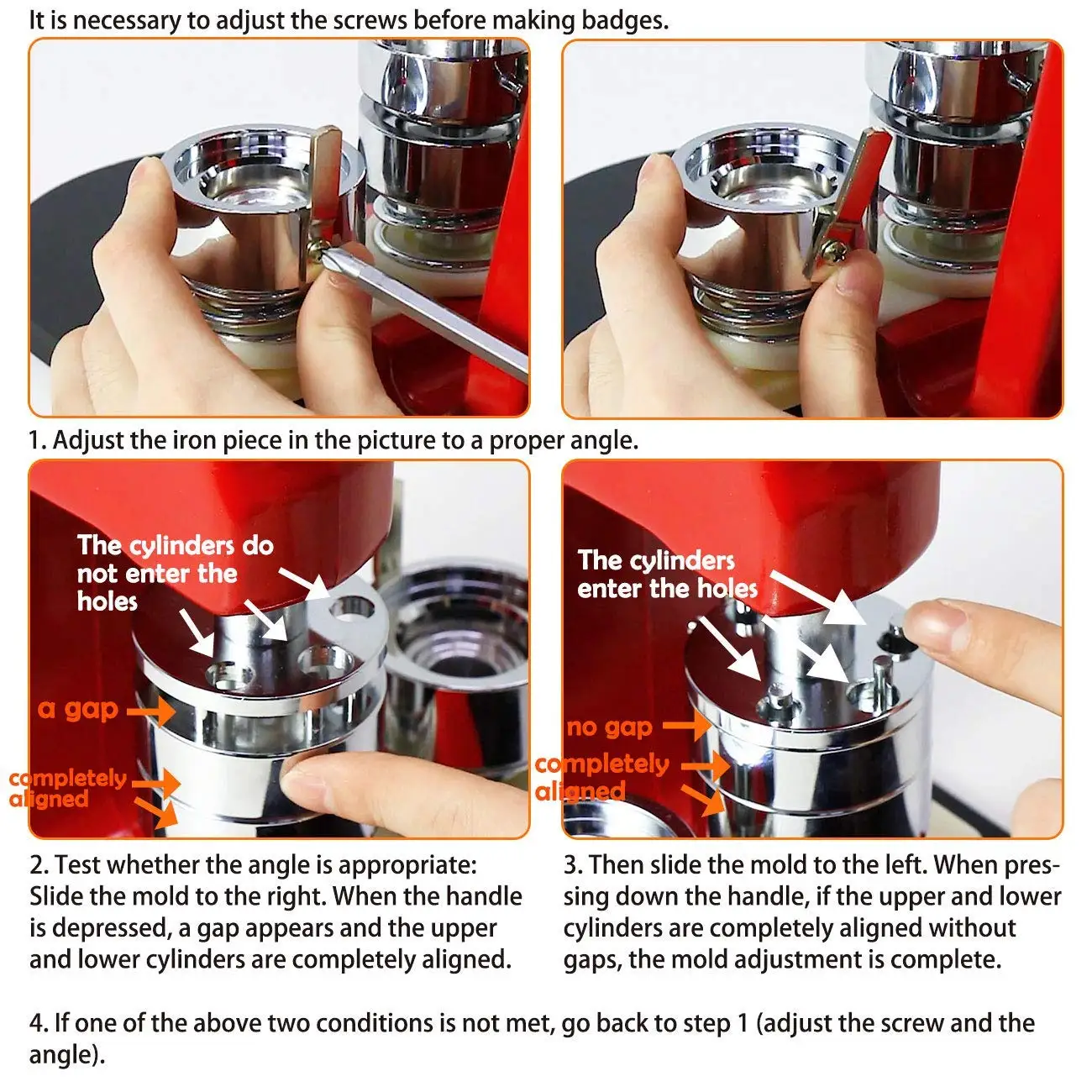 It is necessary to adjust the screws before making badges.

1. Adjust the iron piece in the picture to a proper angle.

The cylinders do not enter the holes

a gap

completely aligned

The cylinders enter the holes

no gap

completely aligned

2. Test whether the angle is appropriate: Slide the mold to the right. When the handle is depressed, a gap appears and the upper and lower cylinders are completely aligned.

3. Then slide the mold to the left. When pressing down the handle, if the upper and lower cylinders are completely aligned without gaps, the mold adjustment is complete.

4. If one of the above two conditions is not met, go back to step 1 (adjust the screw and the angle).