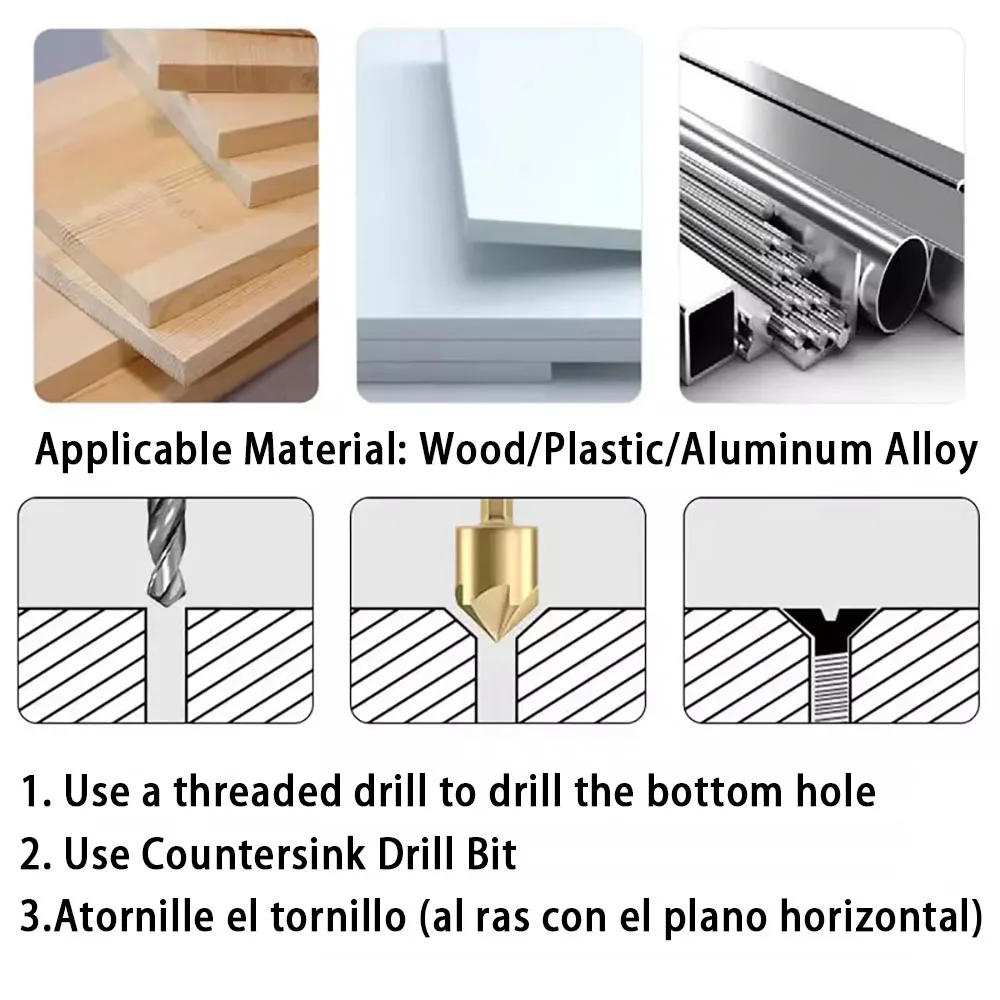 Applicable Material: Wood/Plastic/Aluminum Alloy

1. Use a threaded drill to drill the bottom hole
2. Use Countersink Drill Bit
3.Atornille el tornillo (al ras con el plano horizontal)