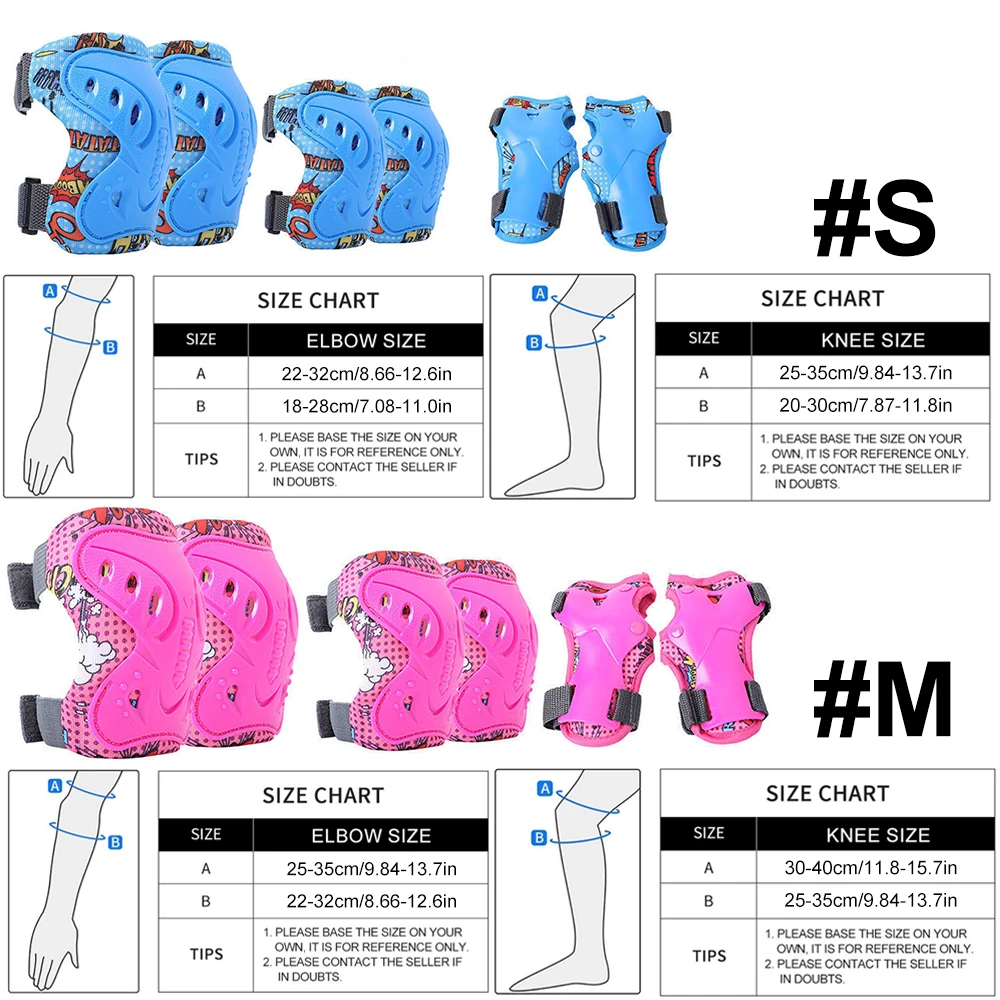 #S

A
B

SIZE CHART

| SIZE | ELBOW SIZE |
|---|---|
| A | 22-32cm/8.66-12.6in |
| B | 18-28cm/7.08-11.0in |
| TIPS | 1. PLEASE BASE THE SIZE ON YOUR OWN, IT IS FOR REFERENCE ONLY. 2. PLEASE CONTACT THE SELLER IF IN DOUBTS. |

A
B

SIZE CHART

| SIZE | KNEE SIZE |
|---|---|
| A | 25-35cm/9.84-13.7in |
| B | 20-30cm/7.87-11.8in |
| TIPS | 1. PLEASE BASE THE SIZE ON YOUR OWN, IT IS FOR REFERENCE ONLY. 2. PLEASE CONTACT THE SELLER IF IN DOUBTS. |

#M

A
B

SIZE CHART

| SIZE | ELBOW SIZE |
|---|---|
| A | 25-35cm/9.84-13.7in |
| B | 22-32cm/8.66-12.6in |
| TIPS | 1. PLEASE BASE THE SIZE ON YOUR OWN, IT IS FOR REFERENCE ONLY. 2. PLEASE CONTACT THE SELLER IF IN DOUBTS. |

A
B

SIZE CHART

| SIZE | KNEE SIZE |
|---|---|
| A | 30-40cm/11.8-15.7in |
| B | 25-35cm/9.84-13.7in |
| TIPS | 1. PLEASE BASE THE SIZE ON YOUR OWN, IT IS FOR REFERENCE ONLY. 2. PLEASE CONTACT THE SELLER IF IN DOUBTS. |