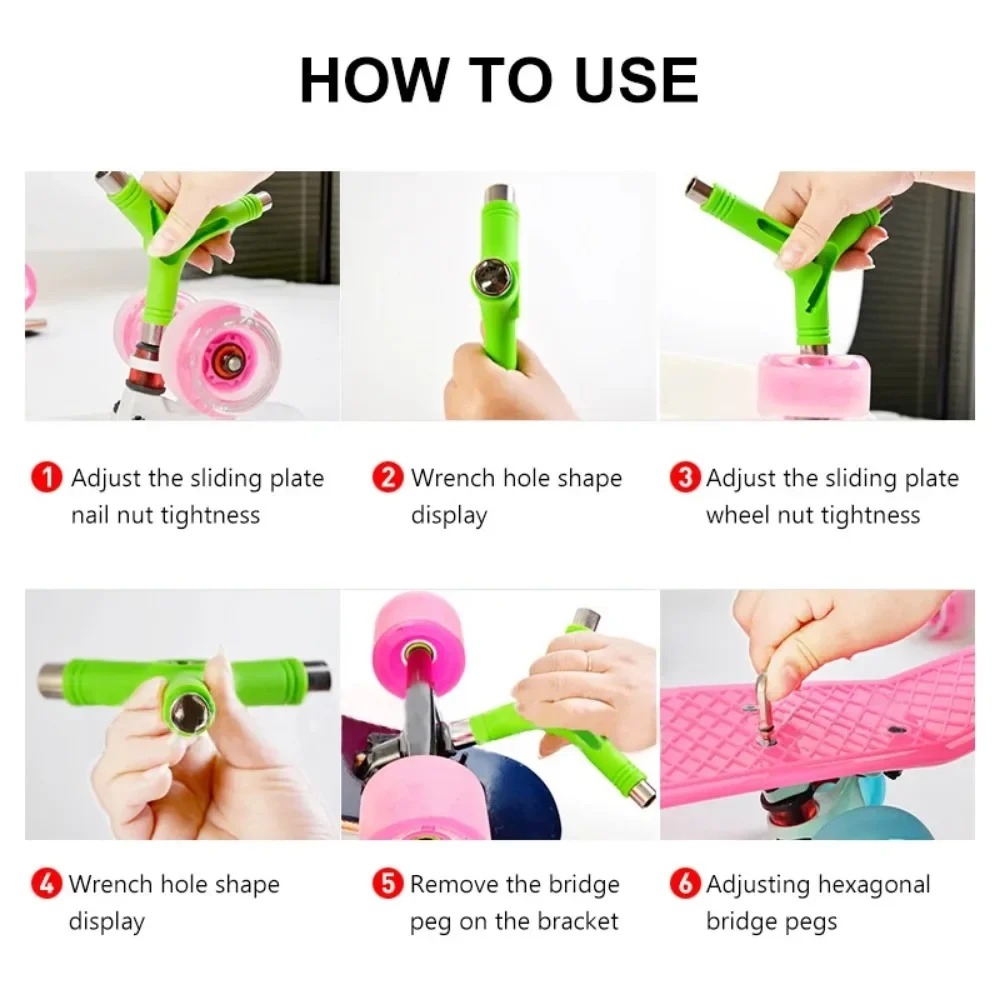 HOW TO USE

1 Adjust the sliding plate nail nut tightness

2 Wrench hole shape display

3 Adjust the sliding plate wheel nut tightness

4 Wrench hole shape display

5 Remove the bridge peg on the bracket

6 Adjusting hexagonal bridge pegs