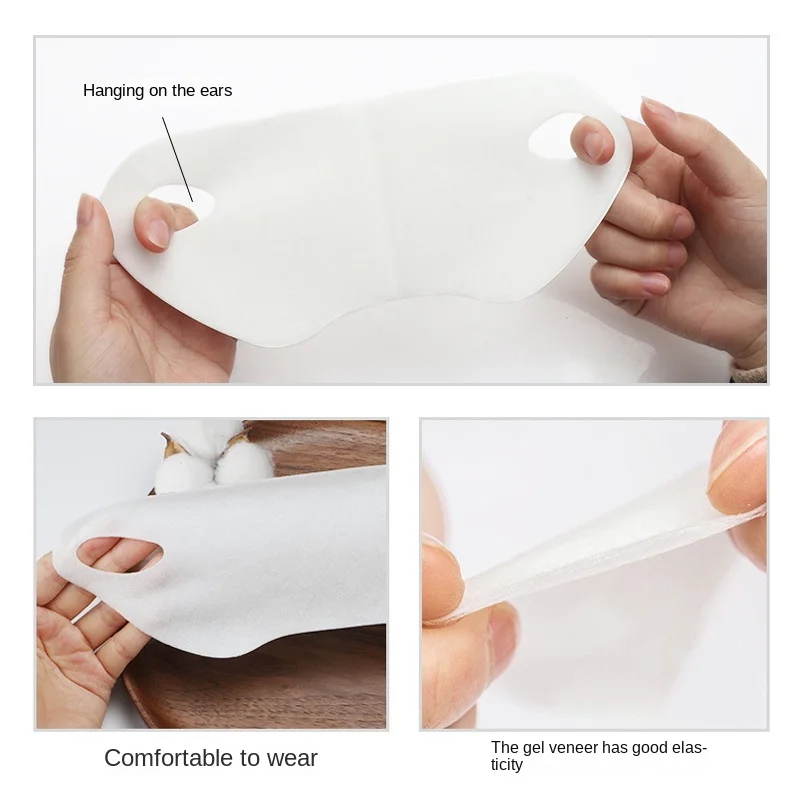 Hanging on the ears

Comfortable to wear

The gel veneer has good elasticity