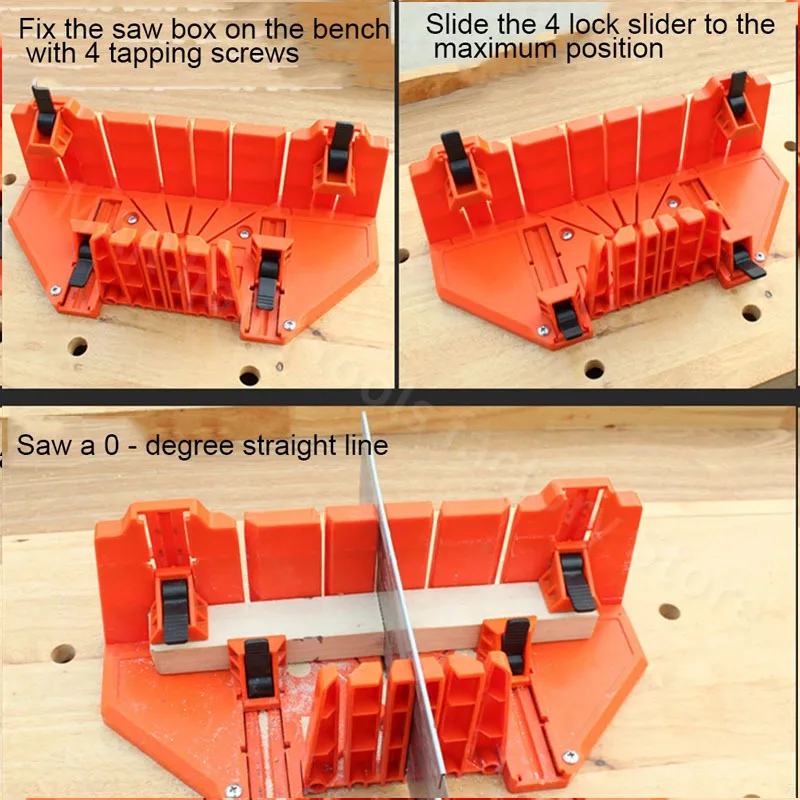 Fix the saw box on the bench with 4 tapping screws

Slide the 4 lock slider to the maximum position

Saw a 0 - degree straight line